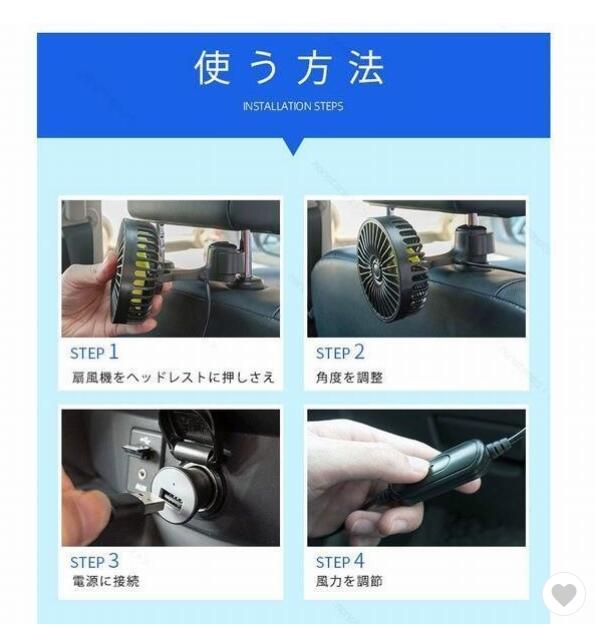 使う方法

INSTALLATION STEPS

STEP 1
扇風機をヘッドレストに押しさえ

STEP 2
角度を調整

STEP 3
電源に接続

STEP 4
風力を調節