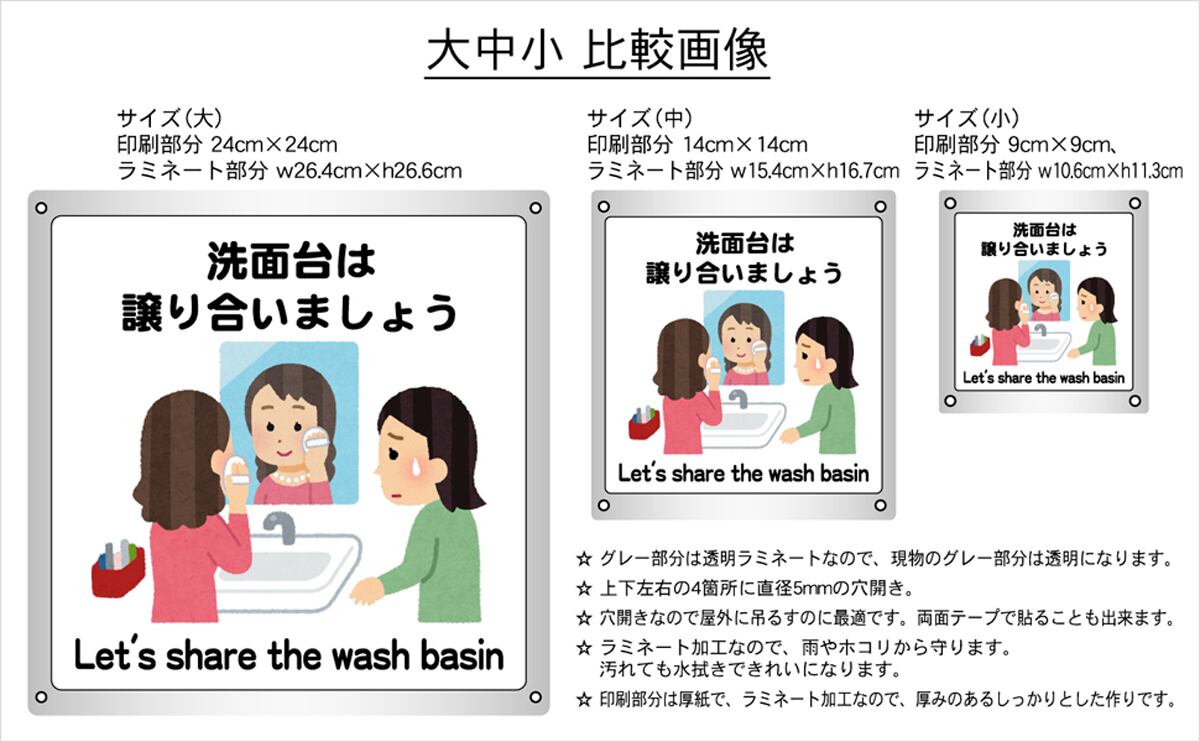 大中小 比較画像

サイズ（大）
印刷部分 24cm×24cm
ラミネート部分 w26.4cm×h26.6cm

洗面台は
譲り合いましょう

Let's share the wash basin

サイズ（中）
印刷部分 14cm×14cm
ラミネート部分 w15.4cm×h16.7cm

洗面台は
譲り合いましょう

Let's share the wash basin

サイズ（小）
印刷部分 9cm×9cm、
ラミネート部分 w10.6cm×h11.3cm

洗面台は
譲り合いましょう

Let's share the wash basin

☆ グレー部分は透明ラミネートなので、現物のグレー部分は透明になります。
☆ 上下左右の4箇所に直径5mmの穴開き。
☆ 穴開きなので屋外に吊るすのに最適です。両面テープで貼ることも出来ます。
☆ ラミネート加工なので、雨やホコリから守ります。
汚れても水拭きできれいになります。
☆ 印刷部分は厚紙で、ラミネート加工なので、厚みのあるしっかりとした作りです。