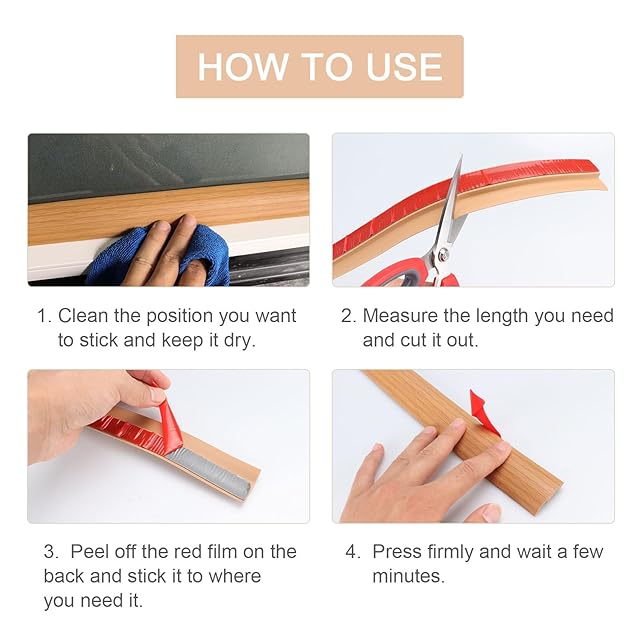 HOW TO USE

1. Clean the position you want to stick and keep it dry.

2. Measure the length you need and cut it out.

3. Peel off the red film on the back and stick it to where you need it.

4. Press firmly and wait a few minutes.