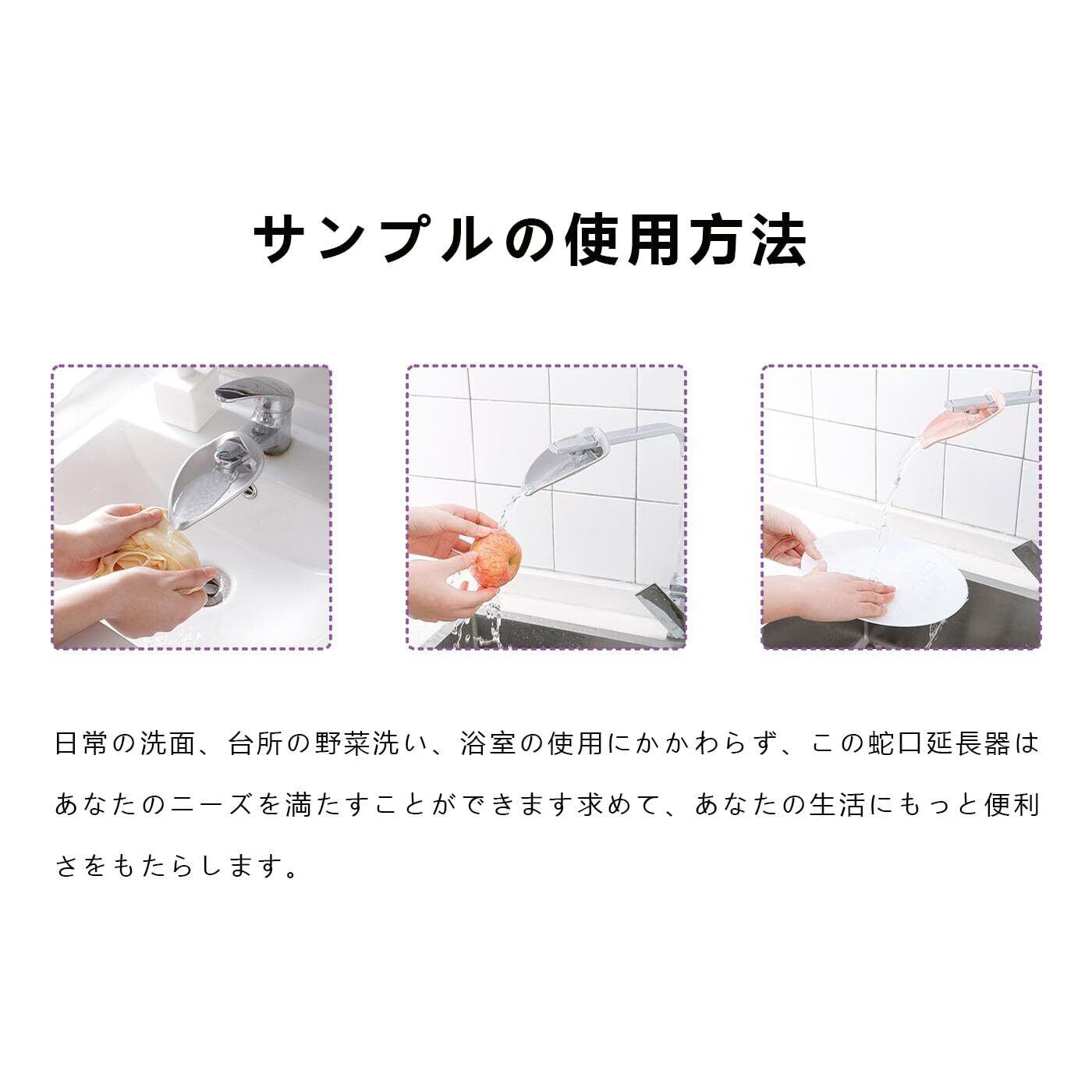 サンプルの使用方法

日常の洗面、台所の野菜洗い、浴室の使用にかかわらず、この蛇口延長器はあなたのニーズを満たすことができます求めて、あなたの生活にもっと便利さをもたらします。