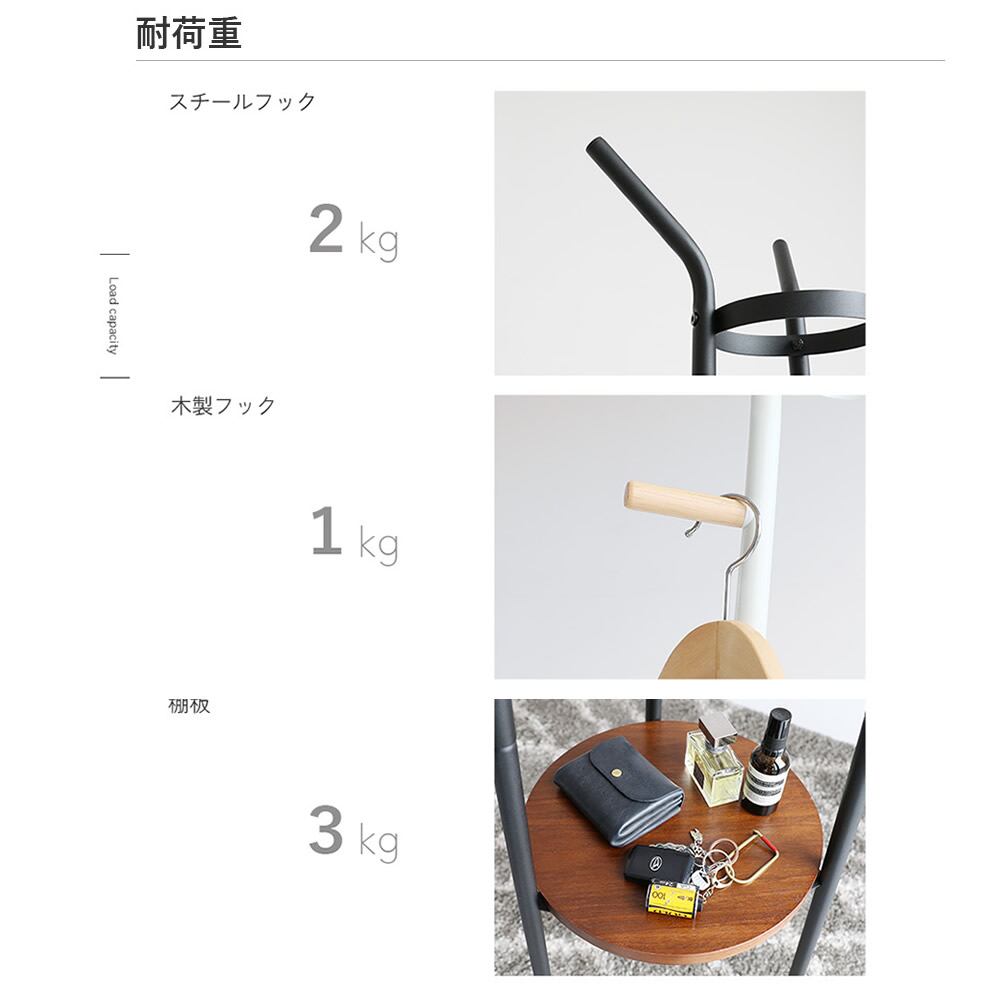 耐荷重

Load capacity

スチールフック

2 kg

木製フック

1 kg

棚板

3 kg