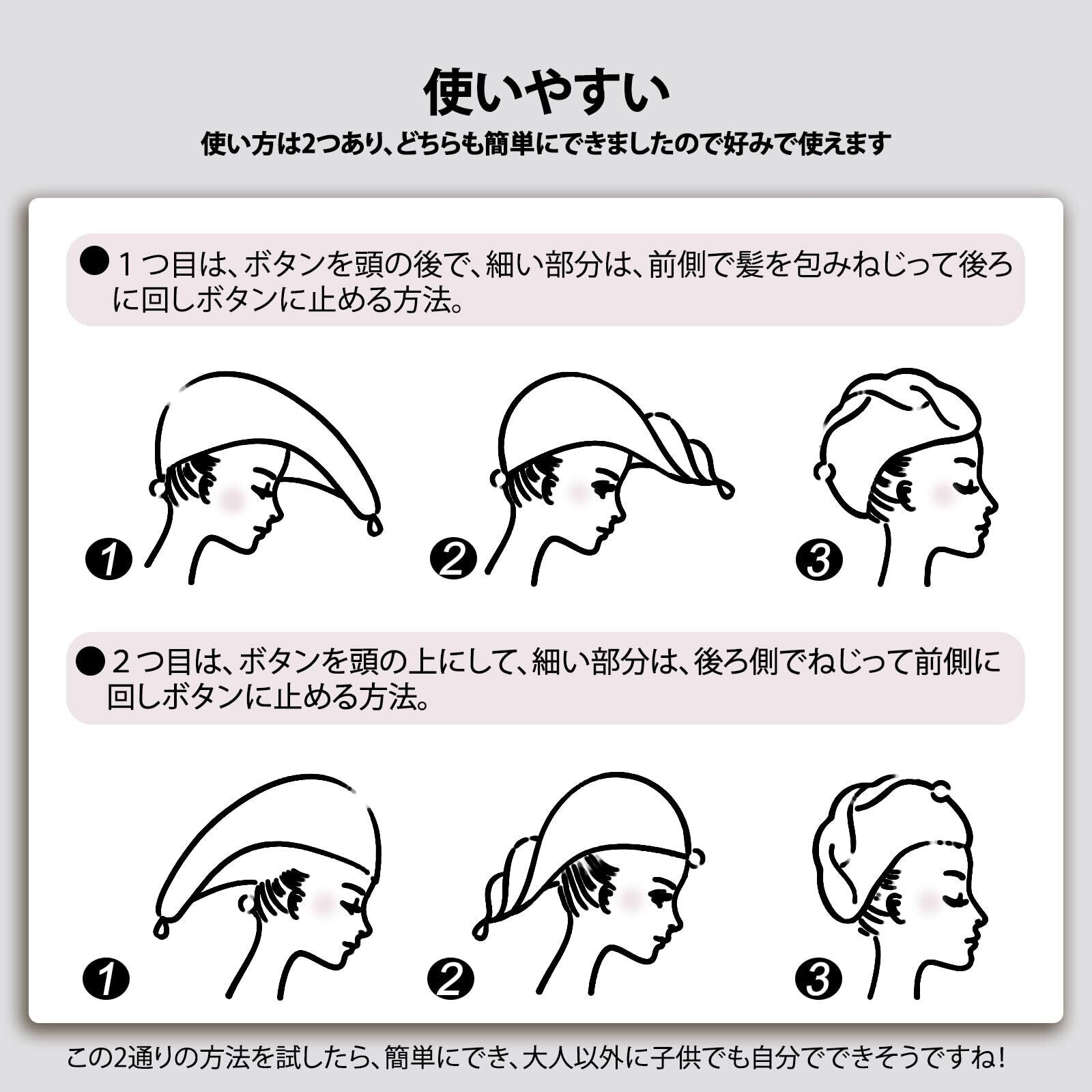 使いやすい

使い方は2つあり、どちらも簡単にできましたので好みで使えます

●１つ目は、ボタンを頭の後で、細い部分は、前側で髪を包みねじって後ろに回しボタンに止める方法。

❶ ❷ ❸

●２つ目は、ボタンを頭の上にして、細い部分は、後ろ側でねじって前側に回しボタンに止める方法。

❶ ❷ ❸

この2通りの方法を試したら、簡単にでき、大人以外に子供でも自分でできそうですね！