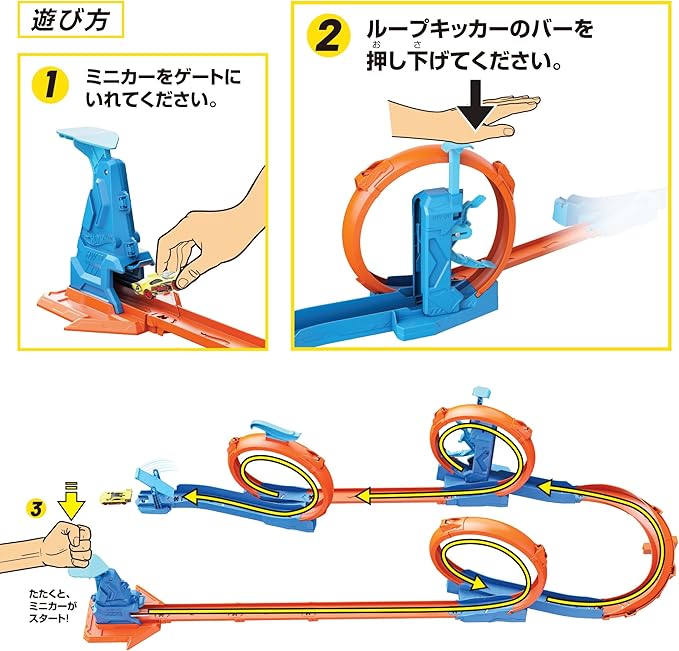 遊び方

1 ミニカーをゲートにいれてください。

2 ループキッカーのバーを押し下げてください。

3

たたくと、ミニカーがスタート!