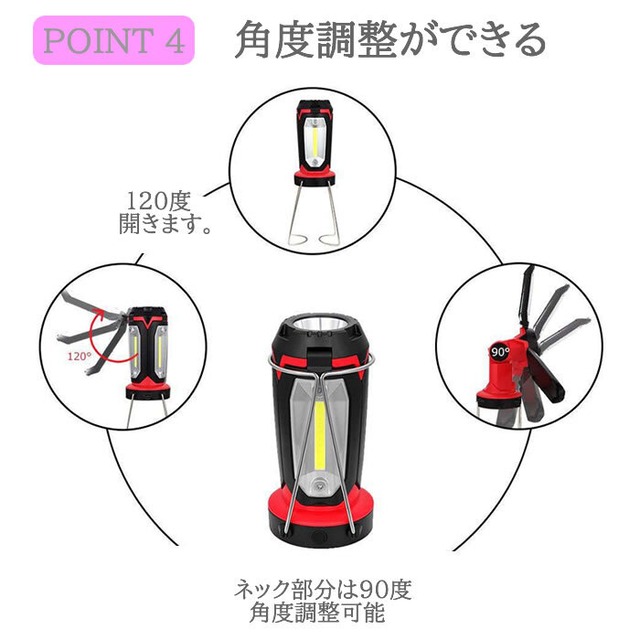 POINT 4 角度調整ができる

120度
開きます。

120°

90°

ネック部分は90度
角度調整可能