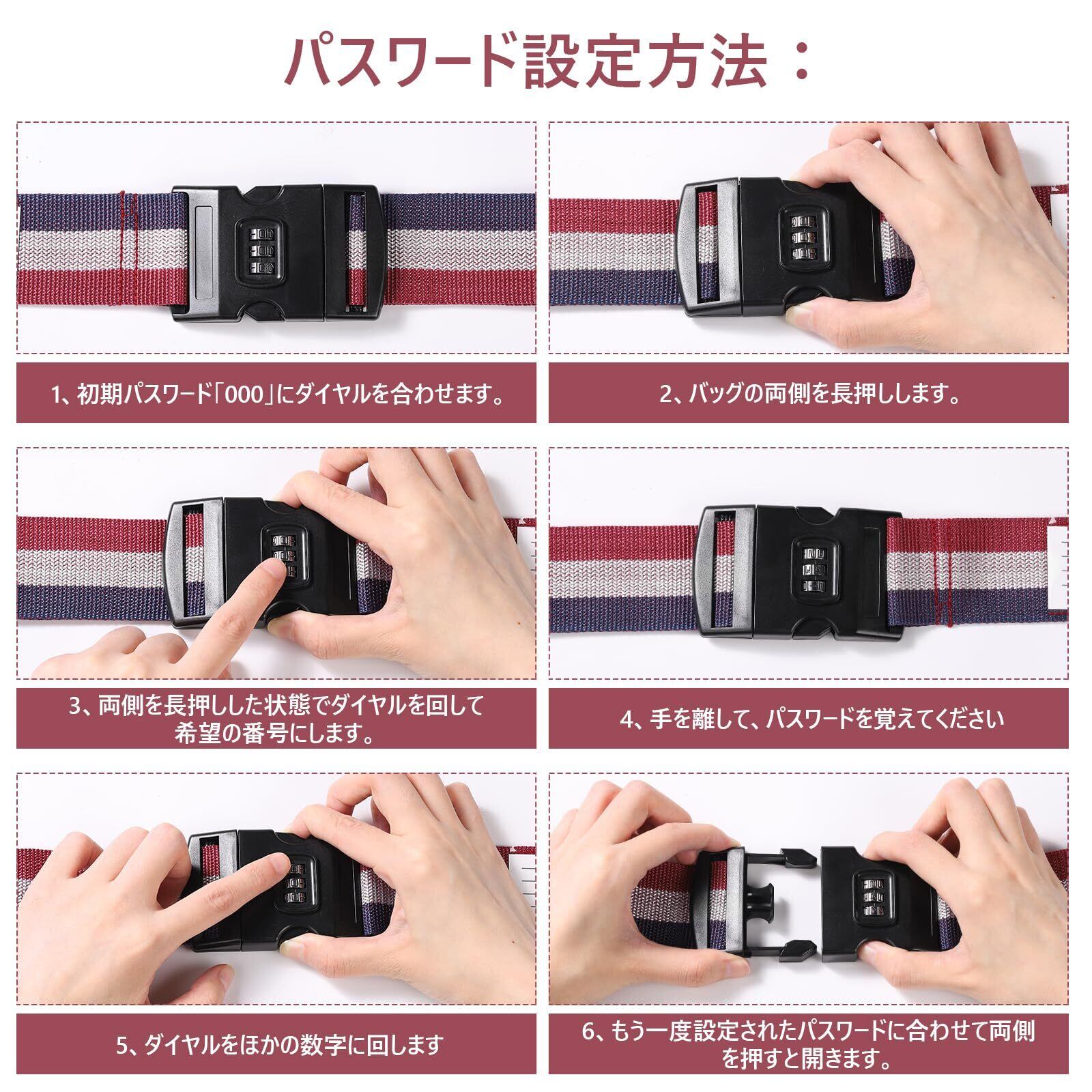 パスワード設定方法：

1、初期パスワード「000」にダイヤルを合わせます。

2、バッグの両側を長押しします。

3、両側を長押しした状態でダイヤルを回して希望の番号にします。

4、手を離して、パスワードを覚えてください

5、ダイヤルをほかの数字に回します

6、もう一度設定されたパスワードに合わせて両側を押すと開きます。