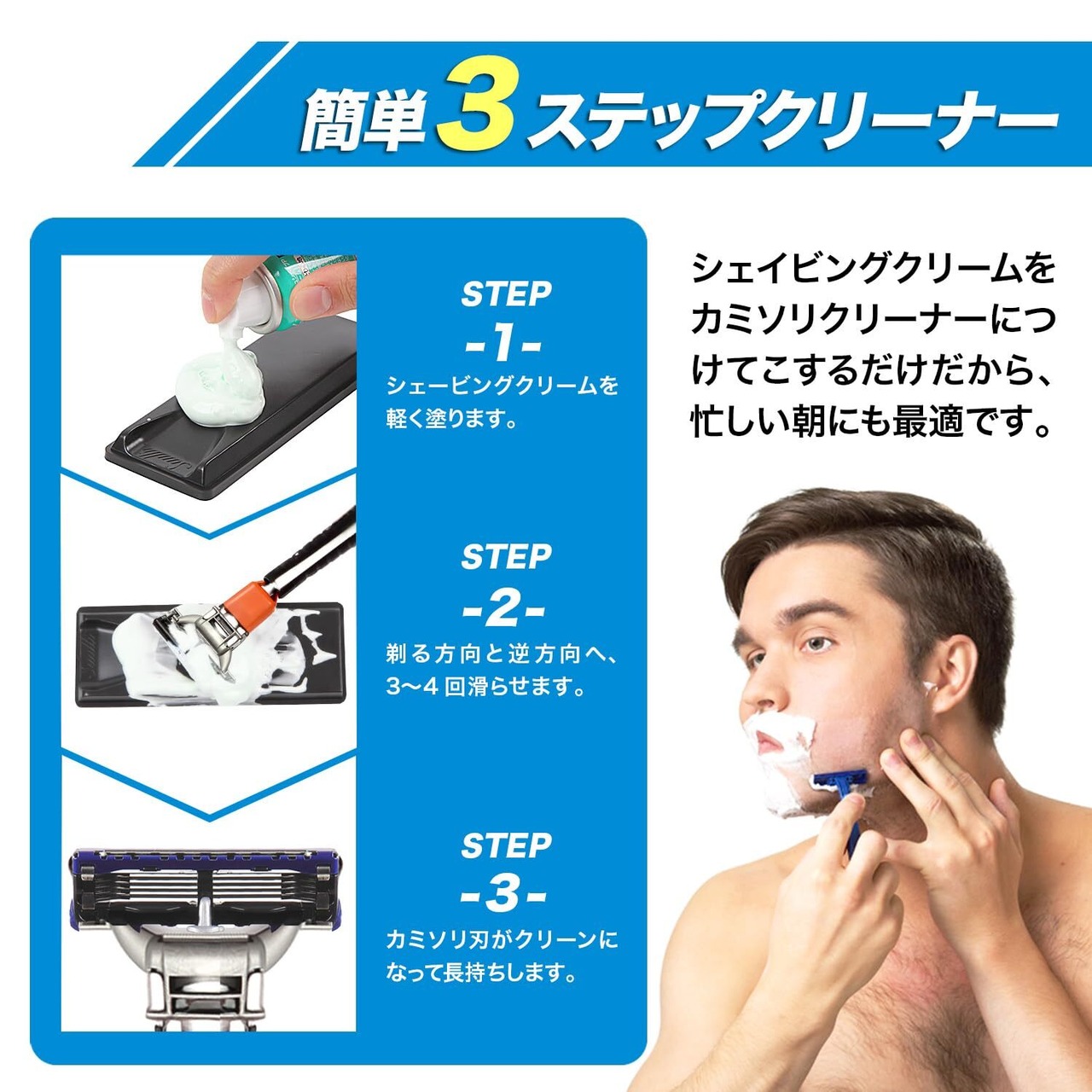 簡単3ステップクリーナー

STEP
-1-
シェービングクリームを軽く塗ります。

STEP
-2-
剃る方向と逆方向へ、3〜4回滑らせます。

STEP
-3-
カミソリ刃がクリーンになって長持ちします。

シェイビングクリームをカミソリクリーナーにつけてこするだけだから、忙しい朝にも最適です。