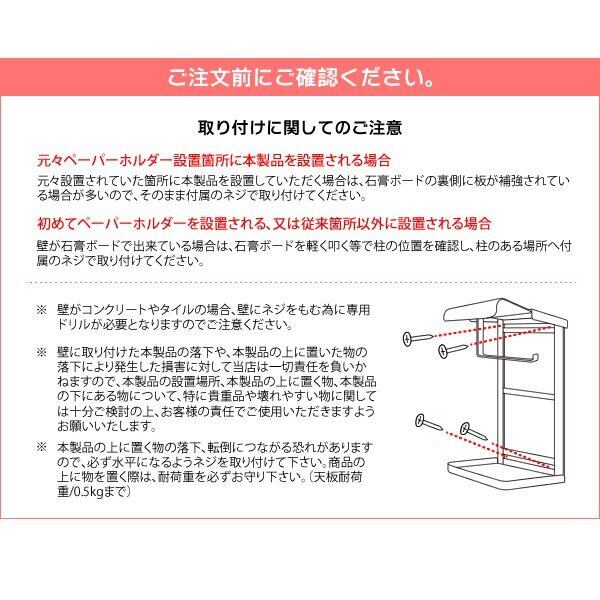 ご注文前にご確認ください。

取り付けに関してのご注意

元々ペーパーホルダー設置箇所に本製品を設置される場合

元々設置されていた箇所に本製品を設置していただく場合は、石膏ボードの裏側に板が補強されている場合が多いので、そのまま付属のネジで取り付けてください。

初めてペーパーホルダーを設置される、又は従来箇所以外に設置される場合

壁が石膏ボードで出来ている場合は、石膏ボードを軽く叩く等で柱の位置を確認し、柱のある場所へ付属のネジで取り付けてください。

※ 壁がコンクリートやタイルの場合、壁にネジをもむ為に専用ドリルが必要となりますのでご注意ください。

※ 壁に取り付けた本製品の落下や、本製品の上に置いた物の落下により発生した損害に対して当店は一切責任を負いかねますので、本製品の設置場所、本製品の上に置く物、本製品の下にある物について、特に貴重品や壊れやすい物に関しては十分ご検討の上、お客様の責任でご使用いただきますようお願いいたします。

※ 本製品の上に置く物の落下、転倒につながる恐れがありますので、必ず水平になるようネジを取り付けて下さい。商品の上に物を置く際は、耐荷重を必ずお守り下さい。（天板耐荷重/0.5kgまで）