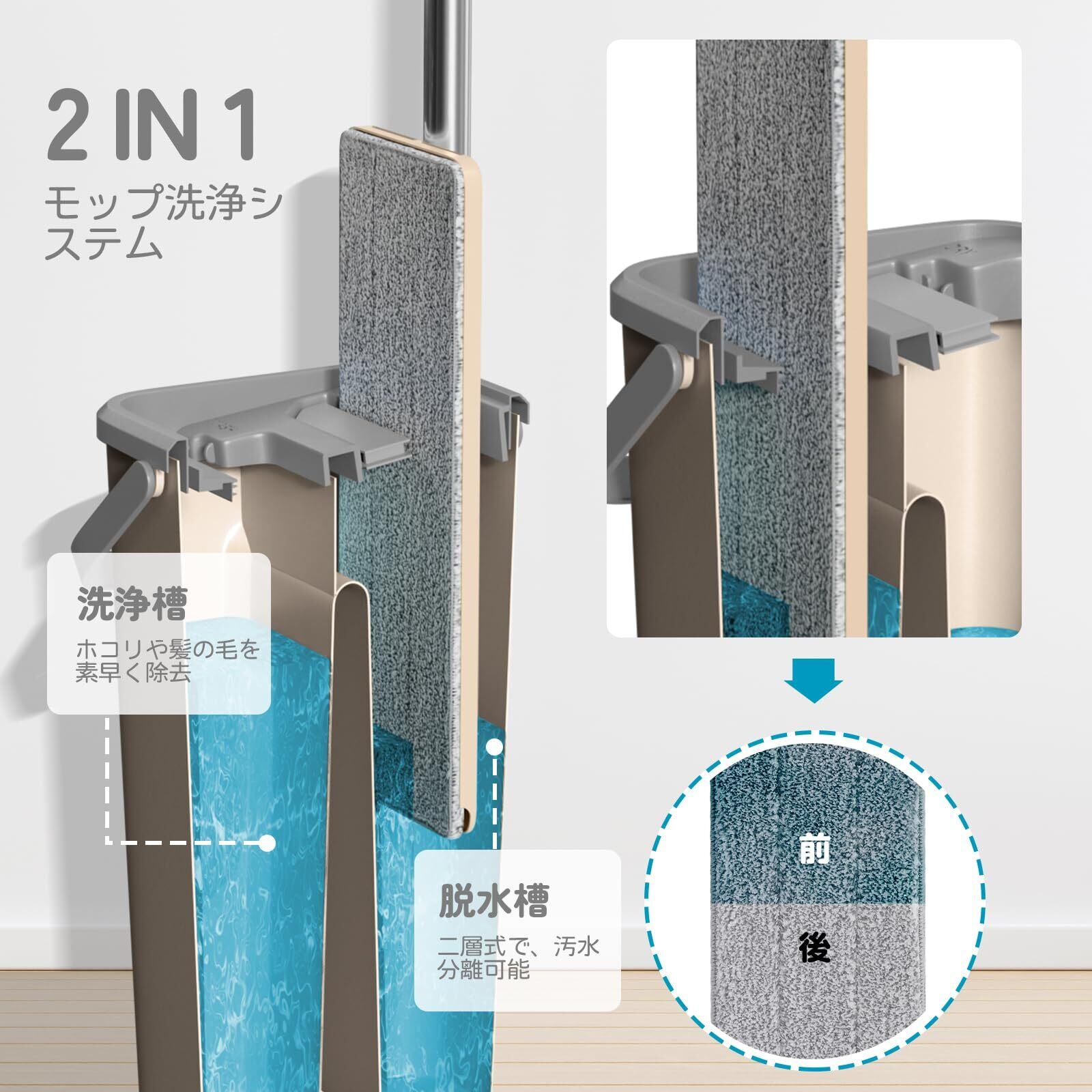 2 IN 1
モップ洗浄システム

洗浄槽
ホコリや髪の毛を素早く除去

脱水槽
二層式で、汚水分離可能

前
後