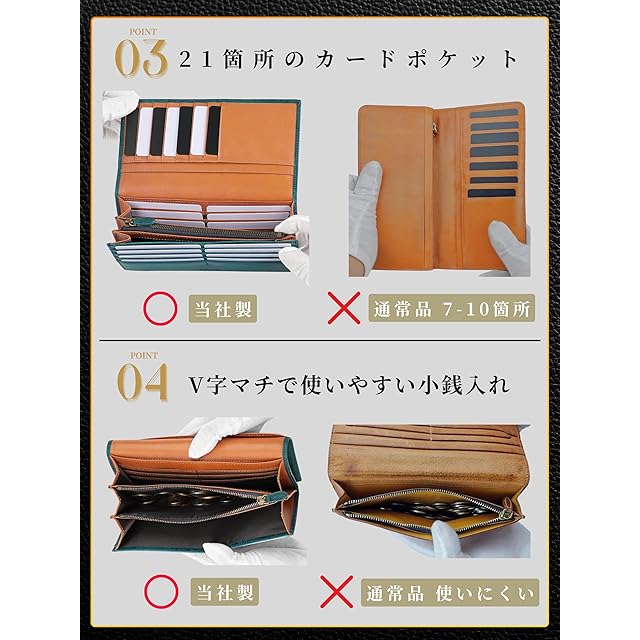 POINT
03 21箇所のカードポケット

○ 当社製
× 通常品 7-10箇所

POINT
04 V字マチで使いやすい小銭入れ

○ 当社製
× 通常品 使いにくい