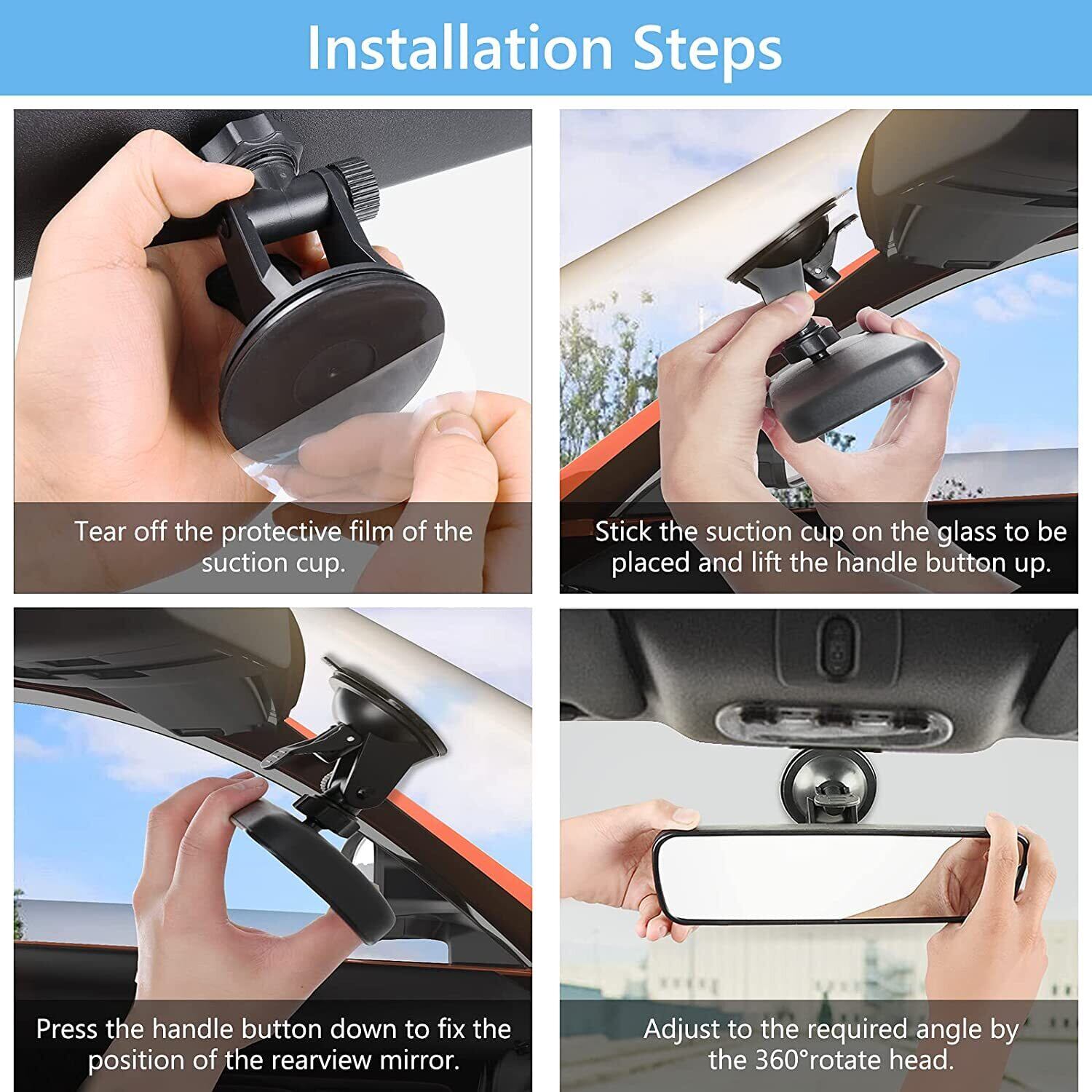 Installation Steps

Tear off the protective film of the suction cup.

Stick the suction cup on the glass to be placed and lift the handle button up.

Press the handle button down to fix the position of the rearview mirror.

Adjust to the required angle by the 360°rotate head.