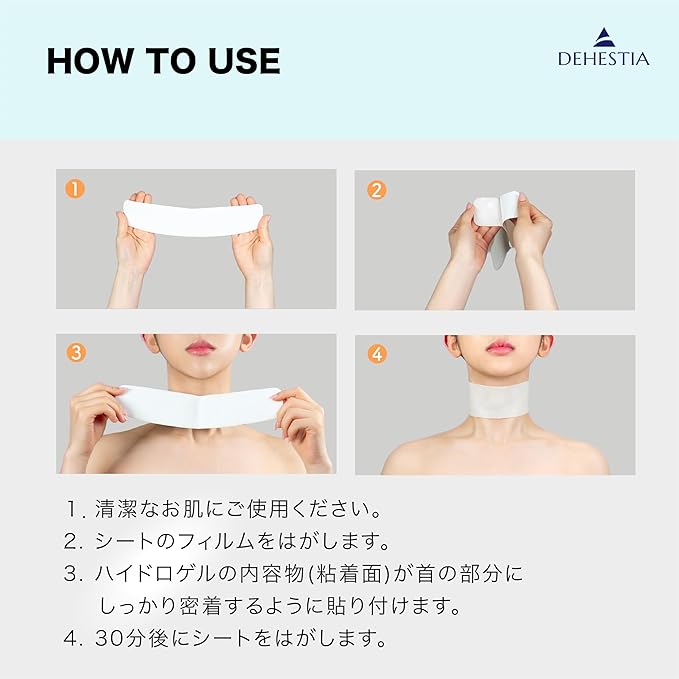 HOW TO USE

DEHESTIA

1

2

3

4

1. 清潔なお肌にご使用ください。
2. シートのフィルムをはがします。
3. ハイドロゲルの内容物(粘着面)が首の部分にしっかり密着するように貼り付けます。
4. 30分後にシートをはがします。