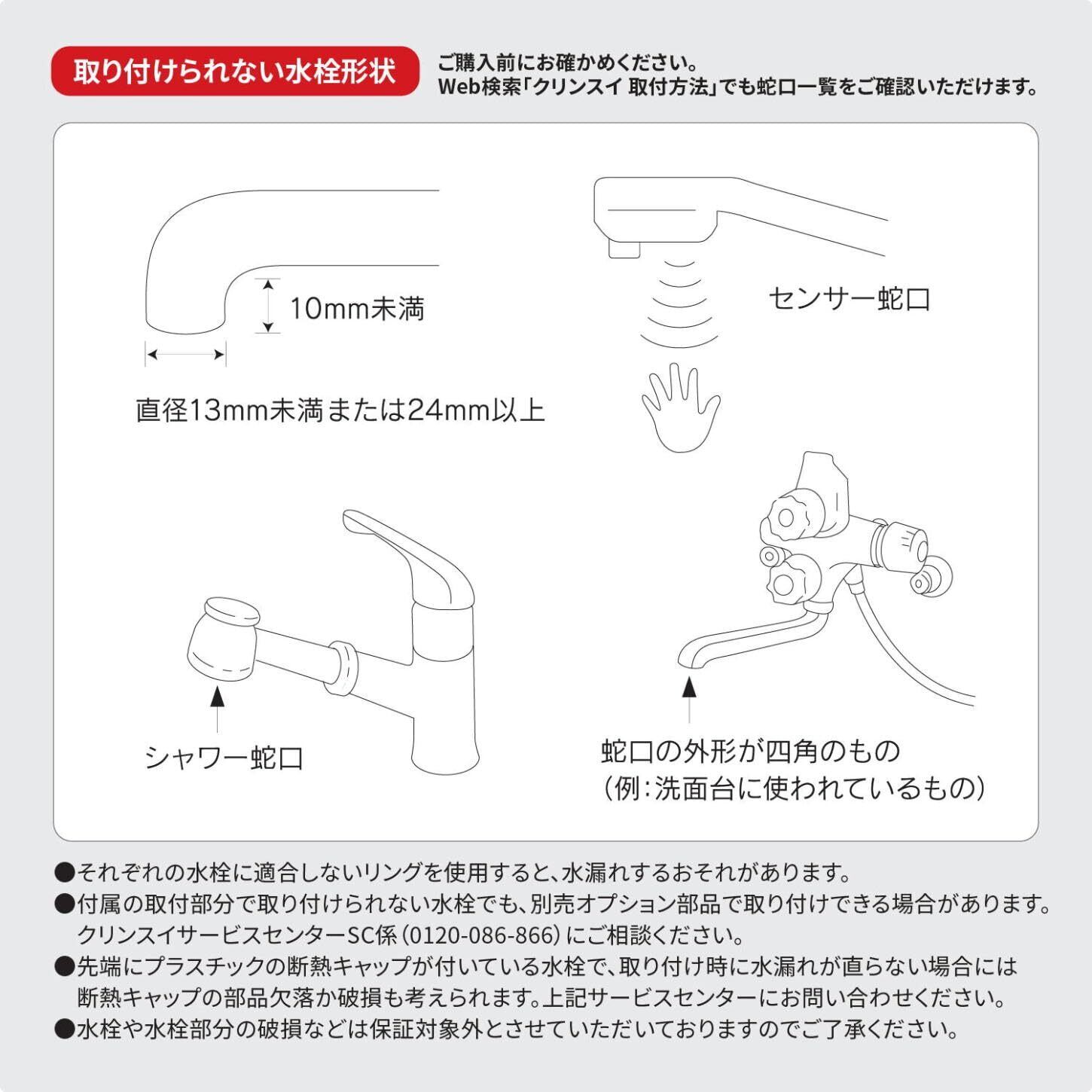 取り付けられない水栓形状

ご購入前にお確かめください。
Web検索「クリンスイ 取付方法」でも蛇口一覧をご確認いただけます。

10mm未満

直径13mm未満または24mm以上

センサー蛇口

シャワー蛇口

蛇口の外形が四角のもの
（例：洗面台に使われているもの）

●それぞれの水栓に適合しないリングを使用すると、水漏れするおそれがあります。
●付属の取付部分で取り付けられない水栓でも、別売オプション部品で取り付けできる場合があります。クリンスイサービスセンターSC係（0120-086-866）にご相談ください。
●先端にプラスチックの断熱キャップが付いている水栓で、取り付け時に水漏れが直らない場合には断熱キャップの部品欠落か破損も考えられます。上記サービスセンターにお問い合わせください。
●水栓や水栓部分の破損などは保証対象外とさせていただいておりますのでご了承ください。