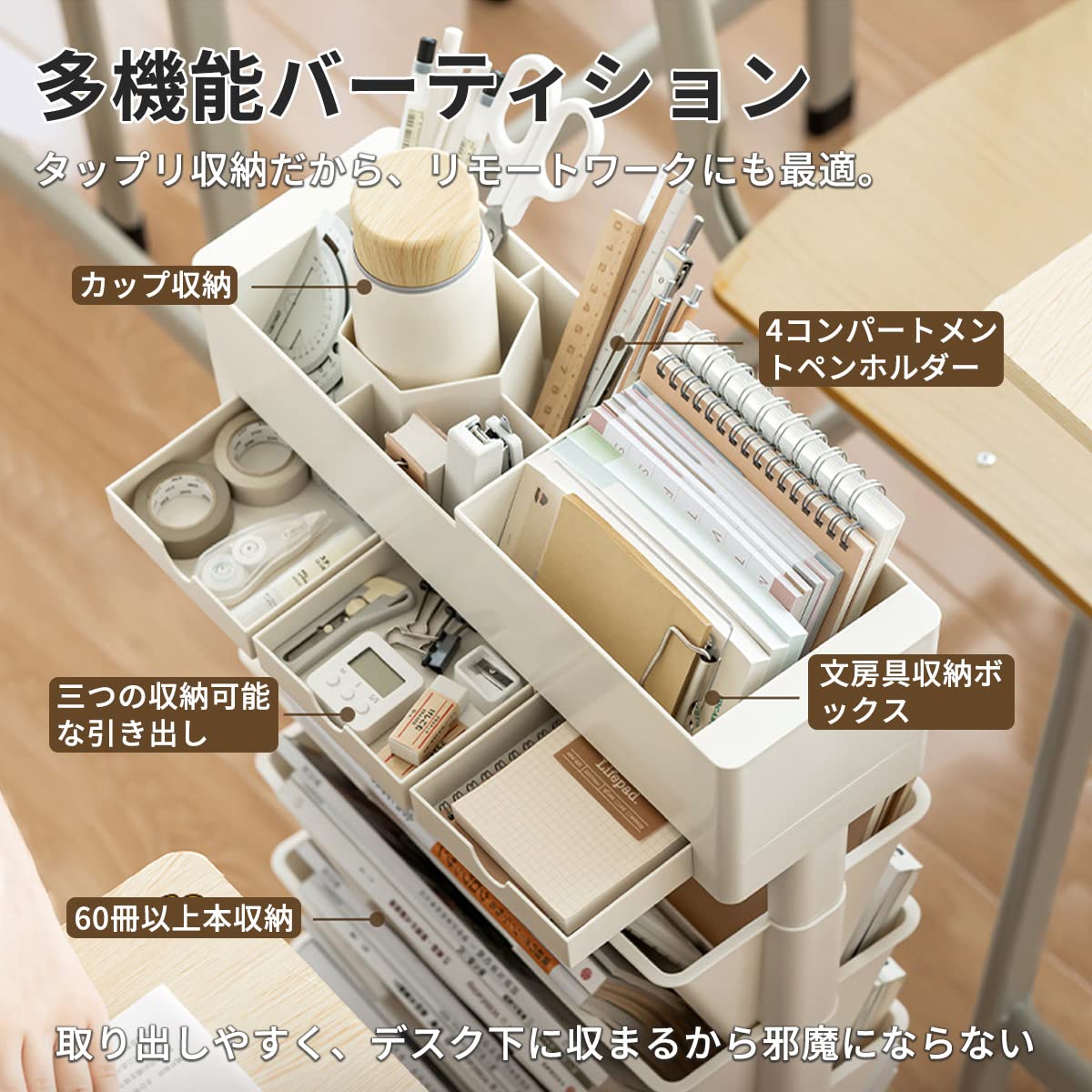 多機能バーティション

タップリ収納だから、リモートワークにも最適。

カップ収納

4コンパートメントペンホルダー

三つの収納可能な引き出し

文房具収納ボックス

Lifepad

60冊以上本収納

取り出しやすく、デスク下に収まるから邪魔にならない