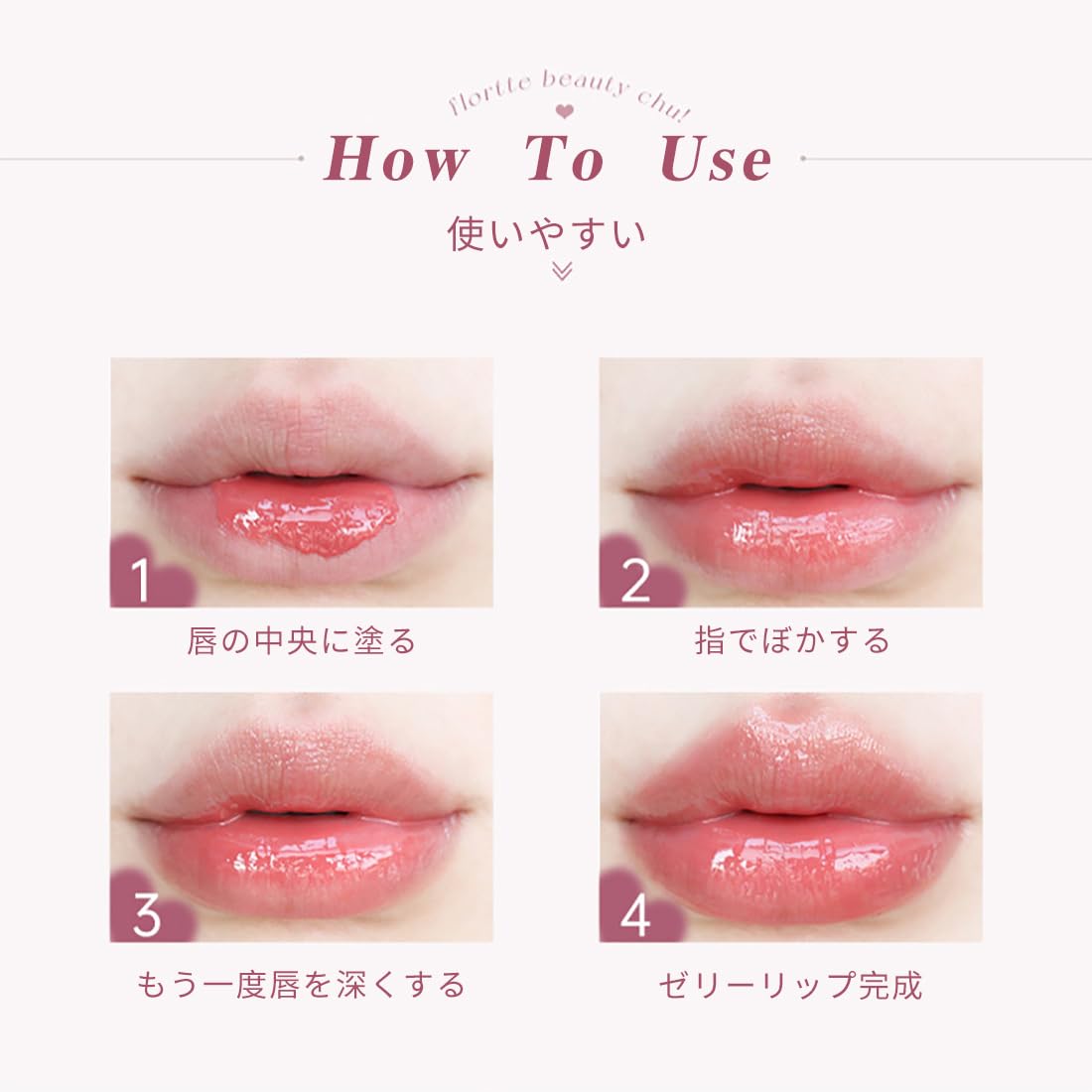 flortte beauty chu!

How To Use

使いやすい

1
唇の中央に塗る

2
指でぼかする

3
もう一度唇を深くする

4
ゼリーリップ完成