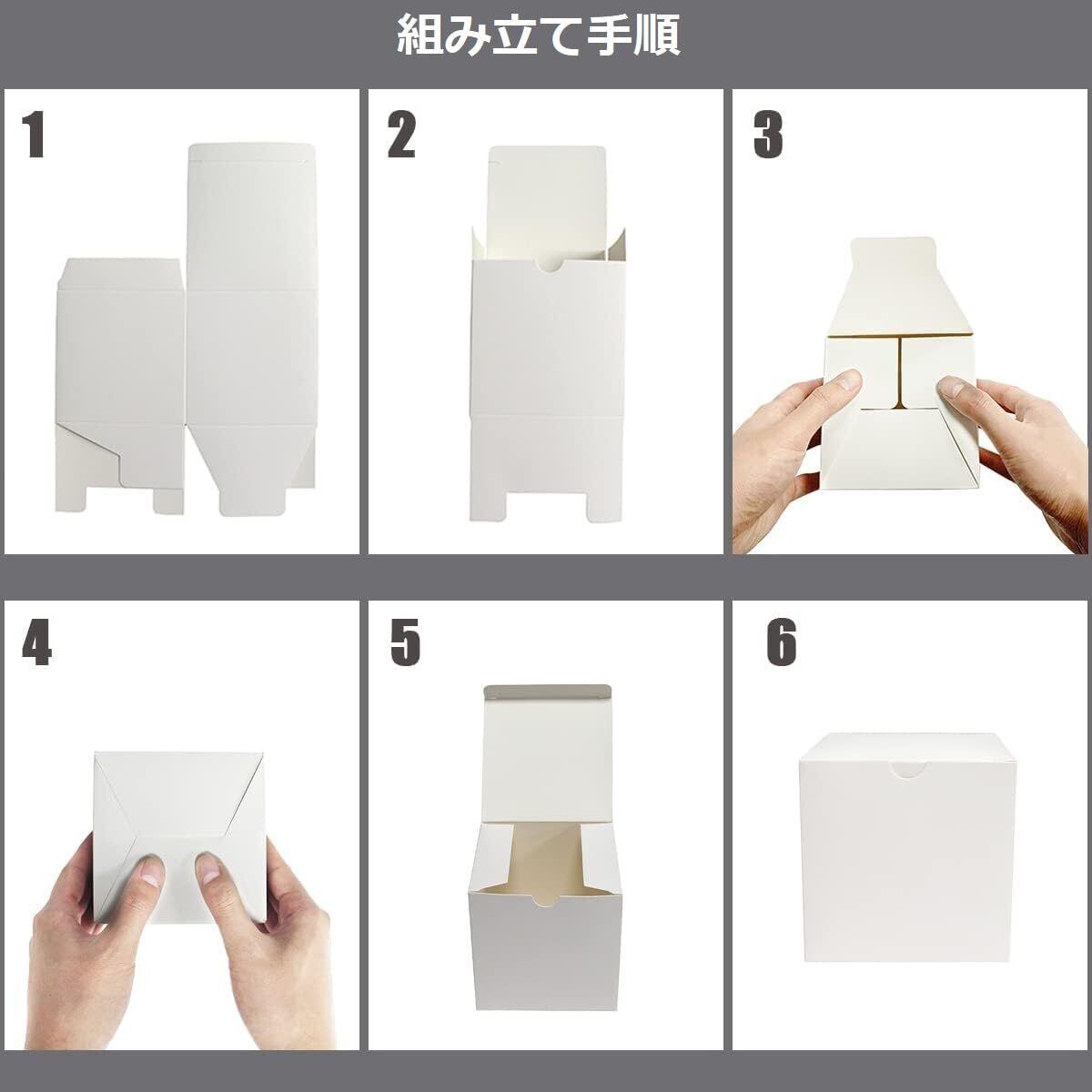 組み立て手順

1

2

3

4

5

6