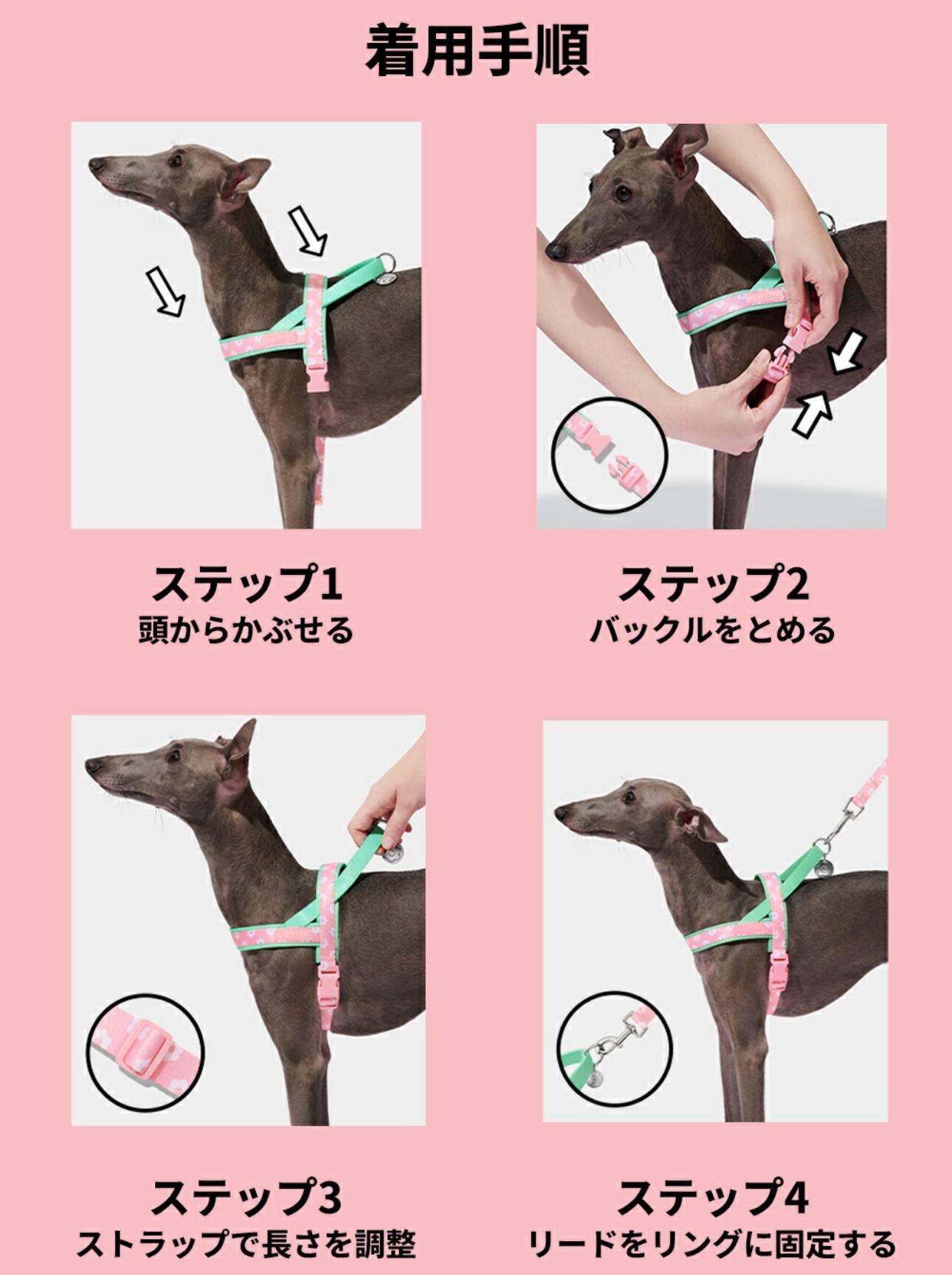 着用手順

ステップ1
頭からかぶせる

ステップ2
バックルをとめる

ステップ3
ストラップで長さを調整

ステップ4
リードをリングに固定する