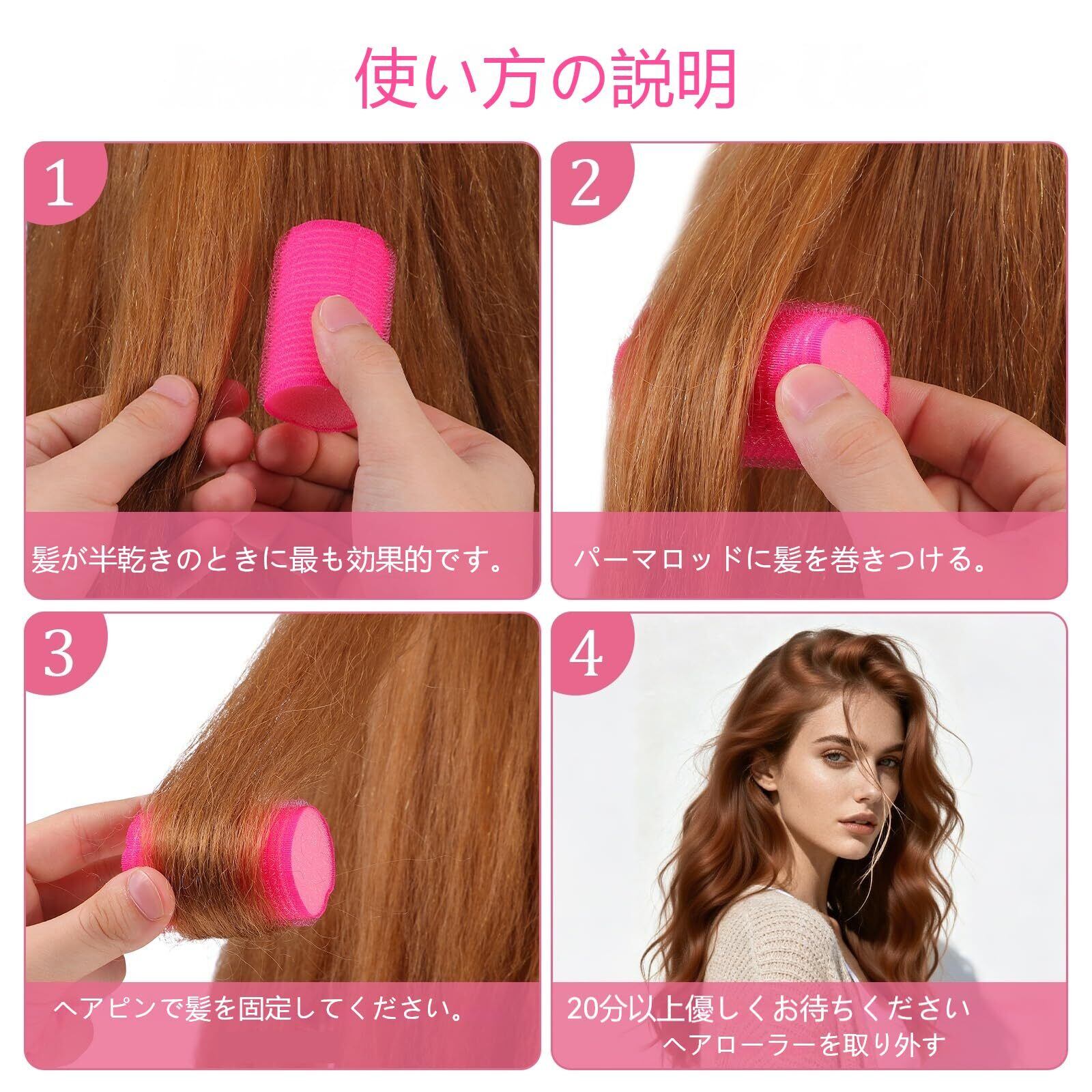 使い方の説明

1

髪が半乾きのときに最も効果的です。

2

パーマロッドに髪を巻きつける。

3

ヘアピンで髪を固定してください。

4

20分以上優しくお待ちください
ヘアローラーを取り外す