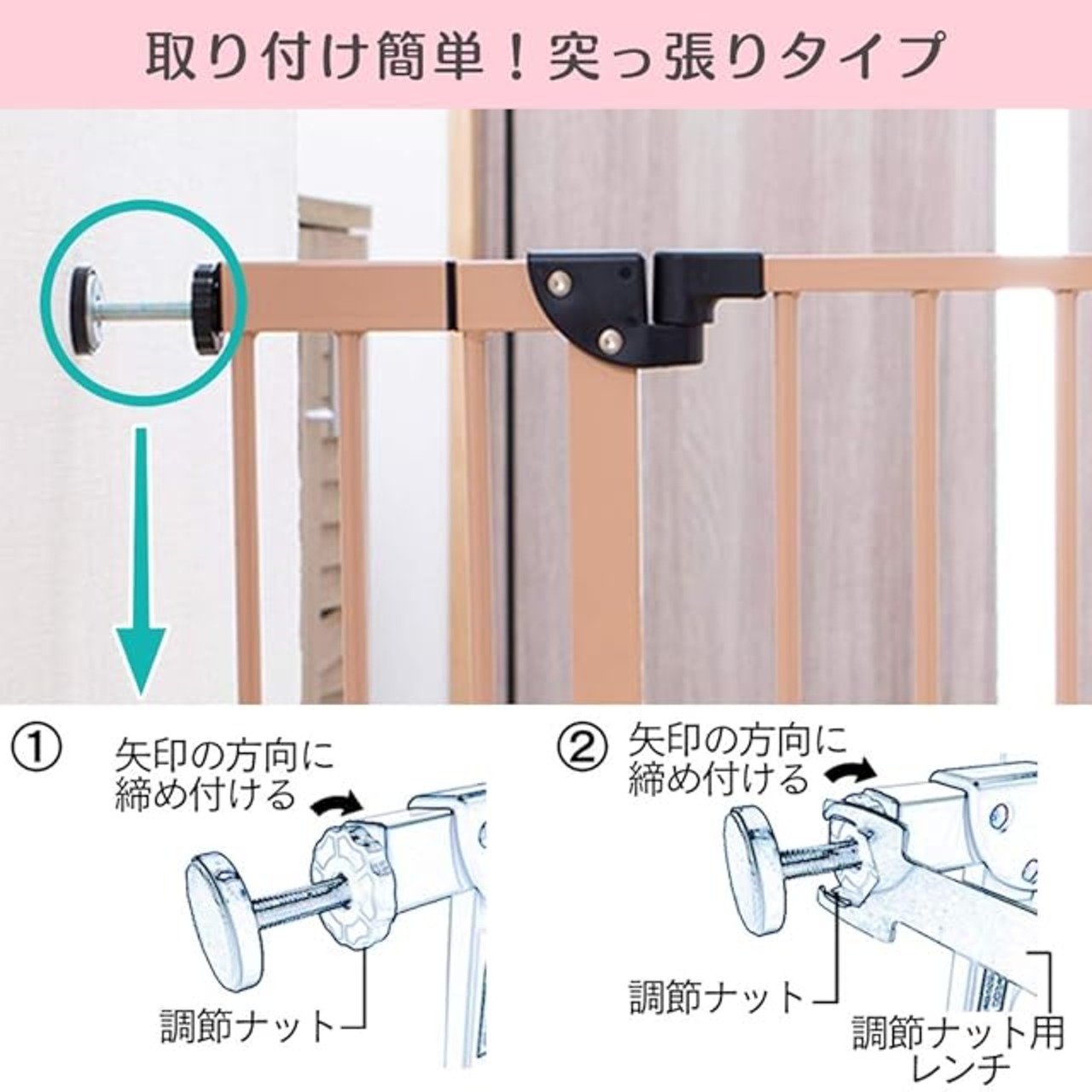 取り付け簡単！突っ張りタイプ

①
矢印の方向に締め付ける

調節ナット

②
矢印の方向に締め付ける

調節ナット

調節ナット用レンチ