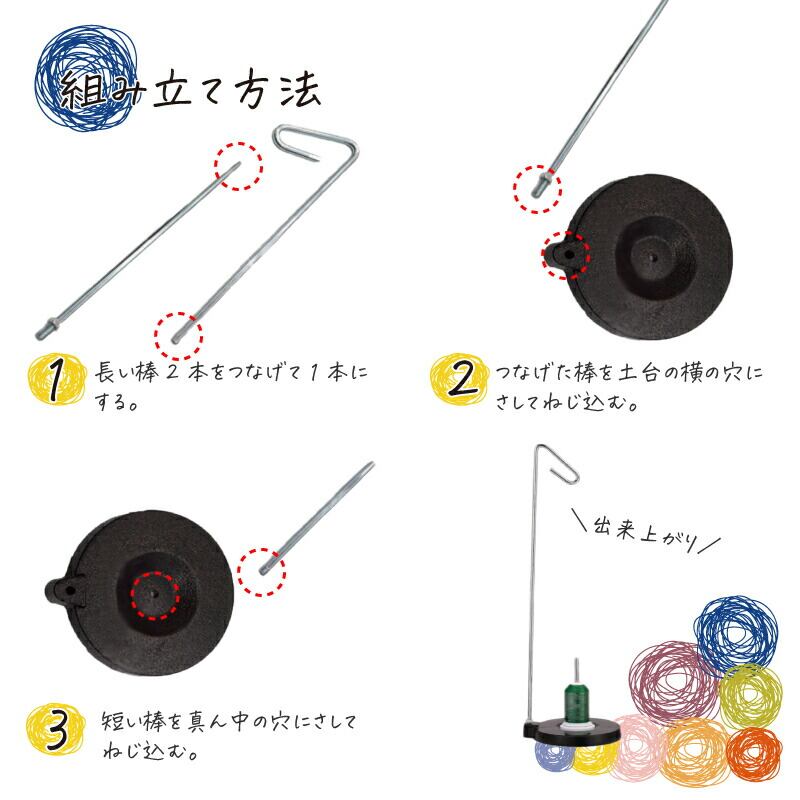 組み立て方法

1 長い棒2本をつなげて1本にする。

2 つなげた棒を土台の横の穴にさしてねじ込む。

3 短い棒を真ん中の穴にさしてねじ込む。

＼出来上がり／