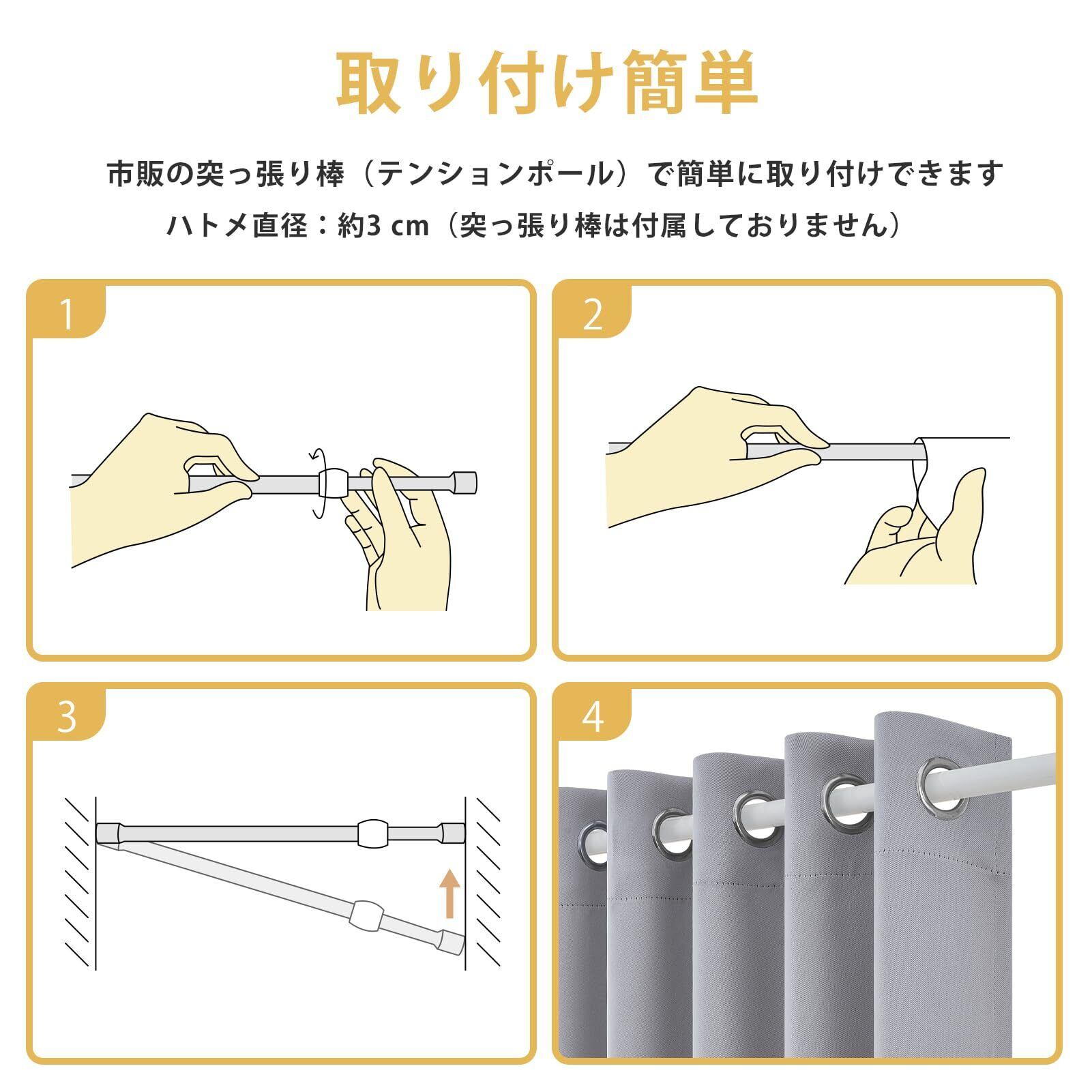 取り付け簡単

市販の突っ張り棒（テンションポール）で簡単に取り付けできます
ハトメ直径：約3 cm（突っ張り棒は付属しておりません）

1

2

3

4