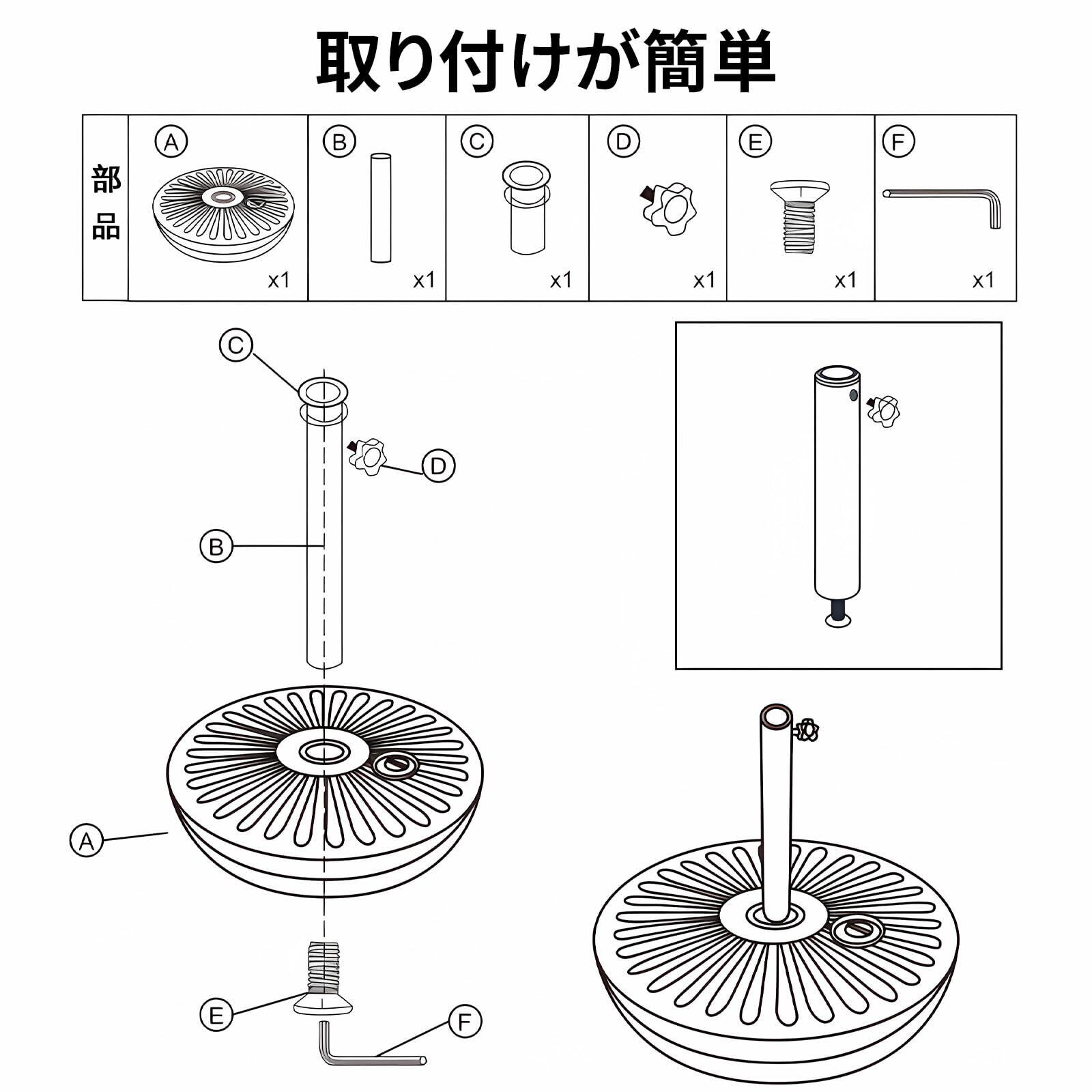 取り付けが簡単

| 部品 | A x1 | B x1 | C x1 | D x1 | E x1 | F x1 |
|---|---|---|---|---|---|---|

C

D

B

A

E

F