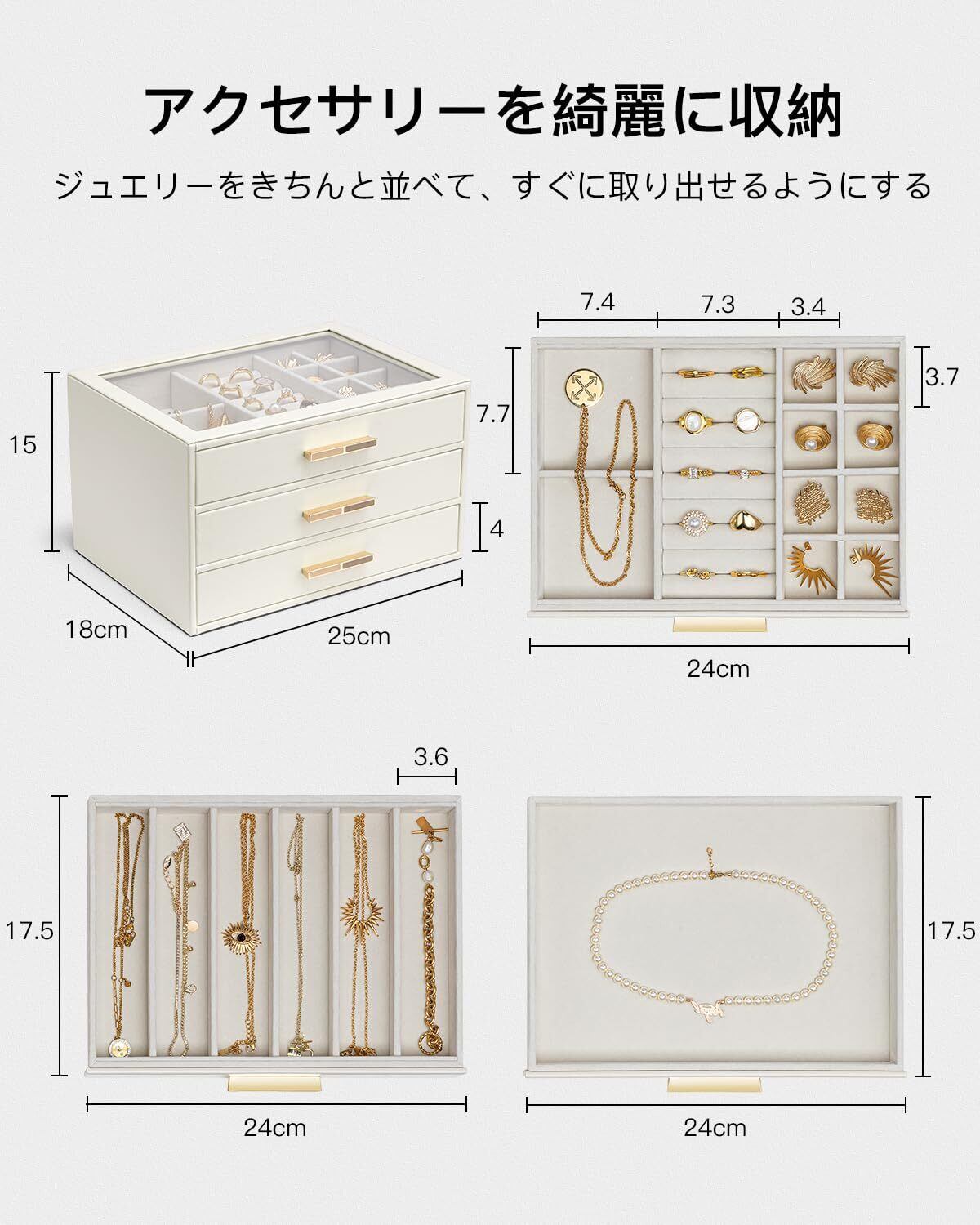 アクセサリーを綺麗に収納

ジュエリーをきちんと並べて、すぐに取り出せるようにする

15

4

18cm

25cm

7.4

7.3

3.4

7.7

3.7

24cm

3.6

17.5

24cm

17.5

24cm