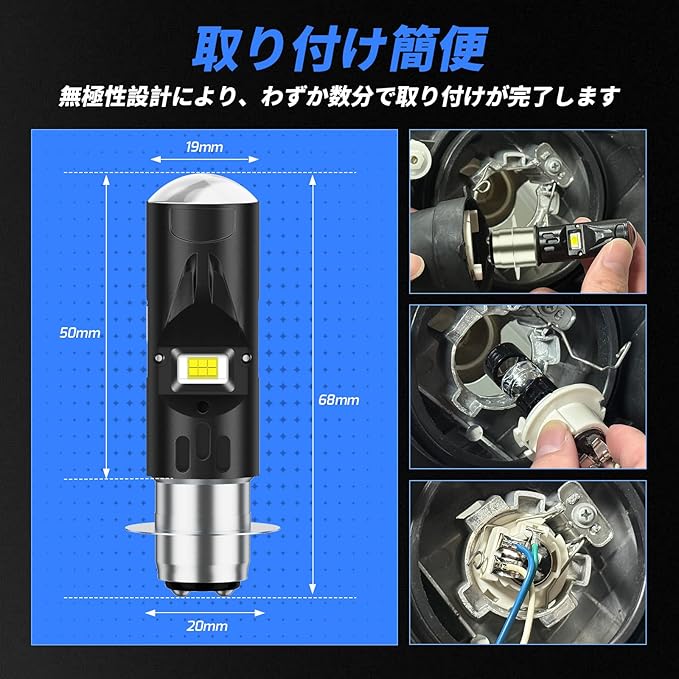 取り付け簡便

無極性設計により、わずか数分で取り付けが完了します

19mm

50mm

68mm

20mm