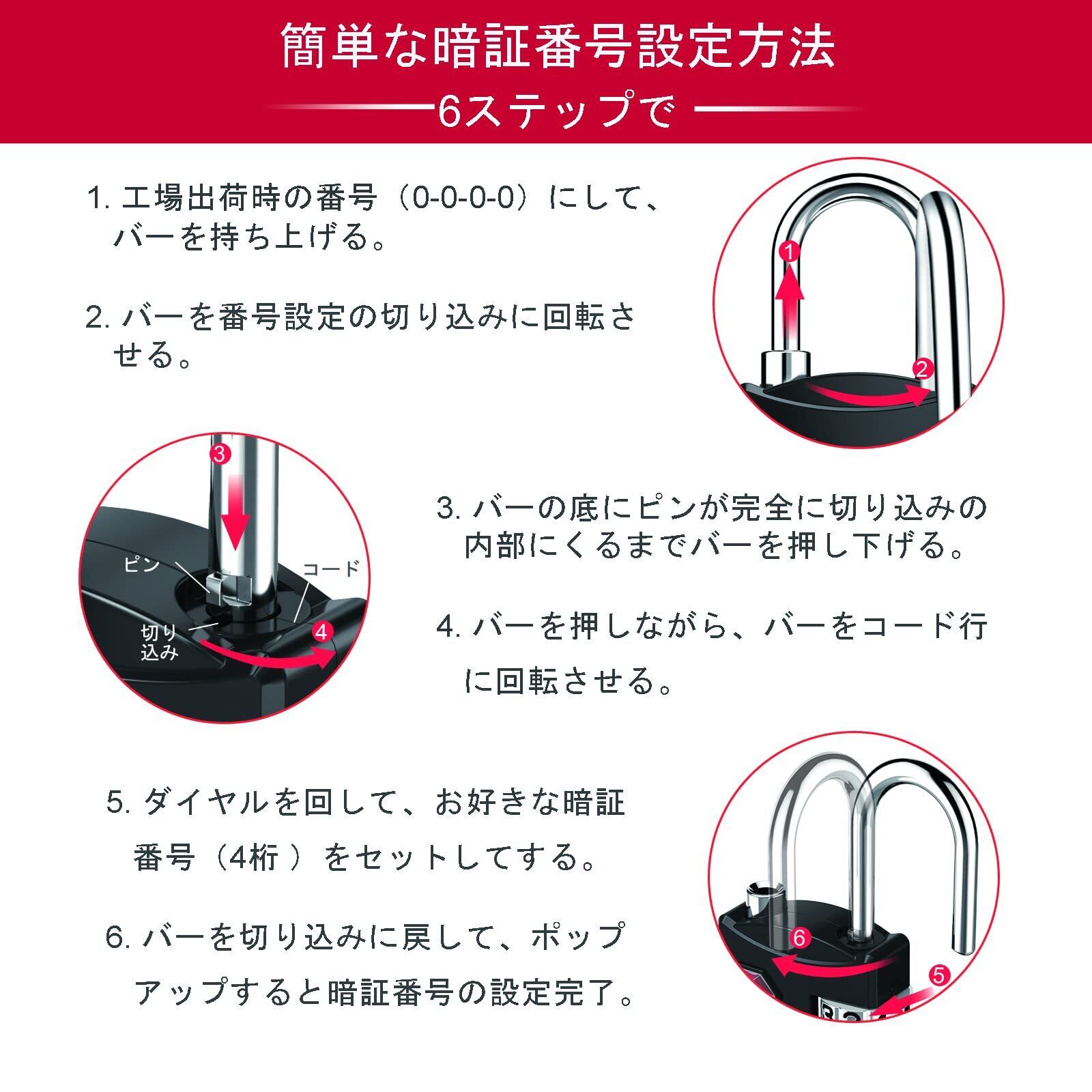 簡単な暗証番号設定方法

6ステップで

1. 工場出荷時の番号（0-0-0-0）にして、バーを持ち上げる。

2. バーを番号設定の切り込みに回転させる。

1

2

3

ピン

コード

切り込み

4

3. バーの底にピンが完全に切り込みの内部にくるまでバーを押し下げる。

4. バーを押しながら、バーをコード行に回転させる。

5. ダイヤルを回して、お好きな暗証番号（4桁 ）をセットしてする。

6. バーを切り込みに戻して、ポップアップすると暗証番号の設定完了。

6

5