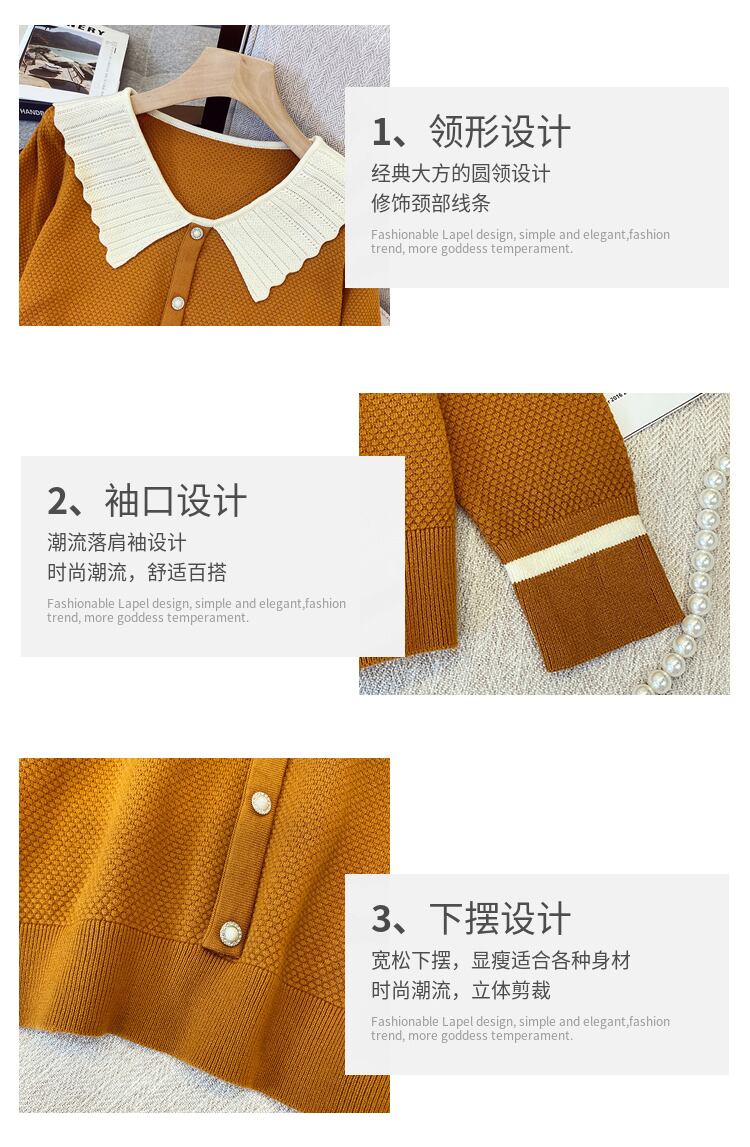 1、领形设计

经典大方的圆领设计
修饰颈部线条

Fashionable Lapel design, simple and elegant,fashion trend, more goddess temperament.

2、袖口设计

潮流落肩袖设计
时尚潮流，舒适百搭

Fashionable Lapel design, simple and elegant,fashion trend, more goddess temperament.

3、下摆设计

宽松下摆，显瘦适合各种身材
时尚潮流，立体剪裁

Fashionable Lapel design, simple and elegant,fashion trend, more goddess temperament.