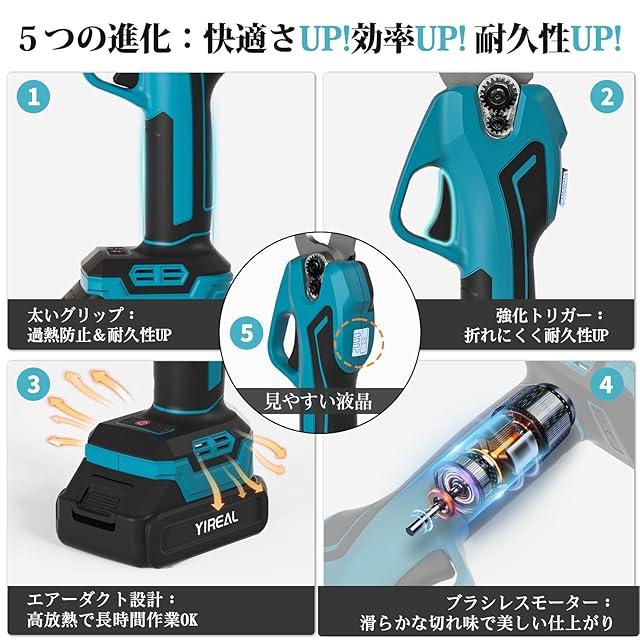 ５つの進化：快適さUP!効率UP! 耐久性UP!

1

太いグリップ：
過熱防止＆耐久性UP

2

強化トリガー：
折れにくく耐久性UP

5

見やすい液晶

3

YIREAL

エアーダクト設計：
高放熱で長時間作業OK

4

ブラシレスモーター：
滑らかな切れ味で美しい仕上がり