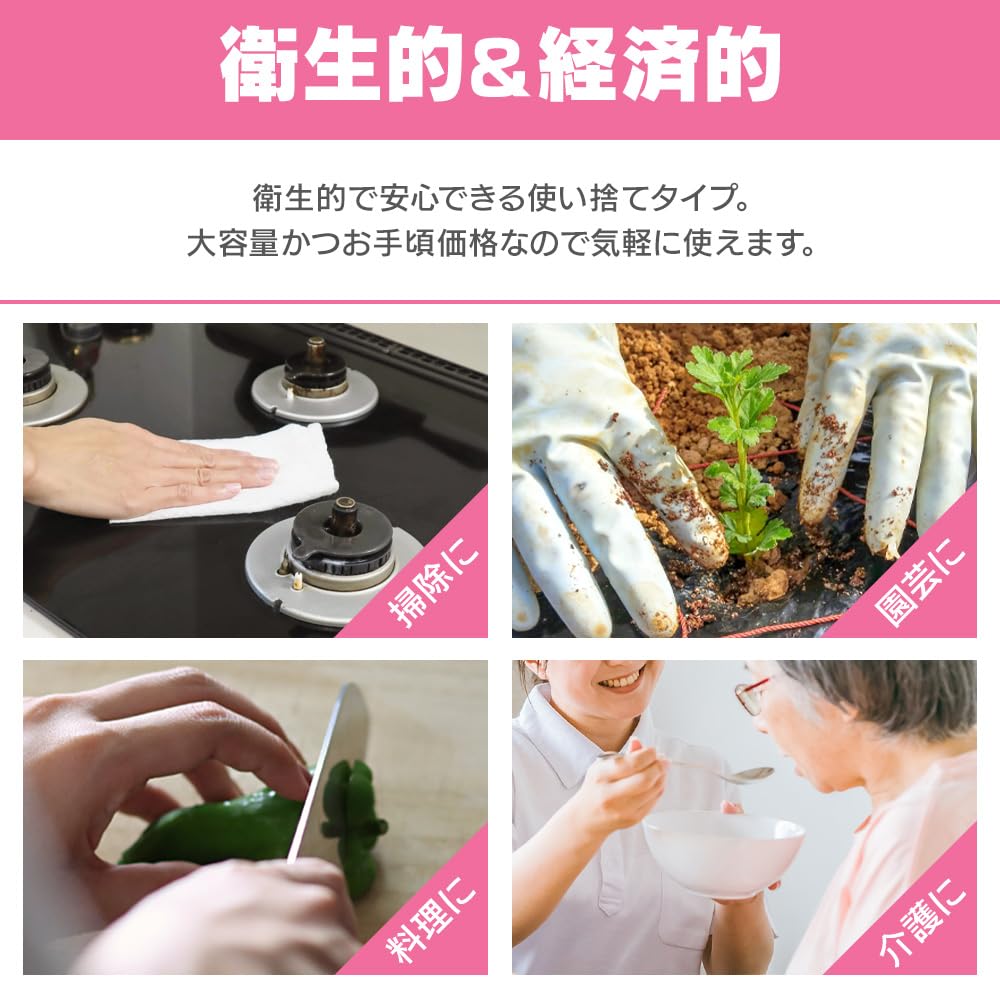 衛生的＆経済的

衛生的で安心できる使い捨てタイプ。
大容量かつお手頃価格なので気軽に使えます。

掃除に

園芸に

料理に

介護に