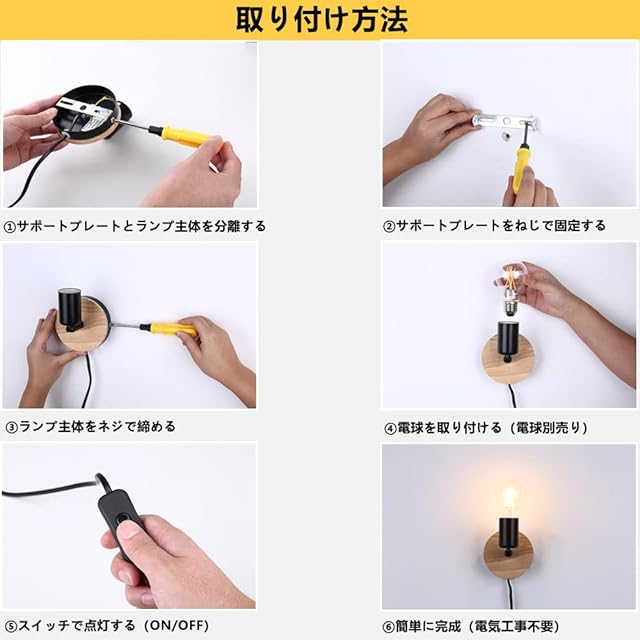 取り付け方法

①サポートプレートとランプ主体を分離する

②サポートプレートをねじで固定する

③ランプ主体をネジで締める

④電球を取り付ける（電球別売り）

⑤スイッチで点灯する（ON/OFF）

⑥簡単に完成（電気工事不要）