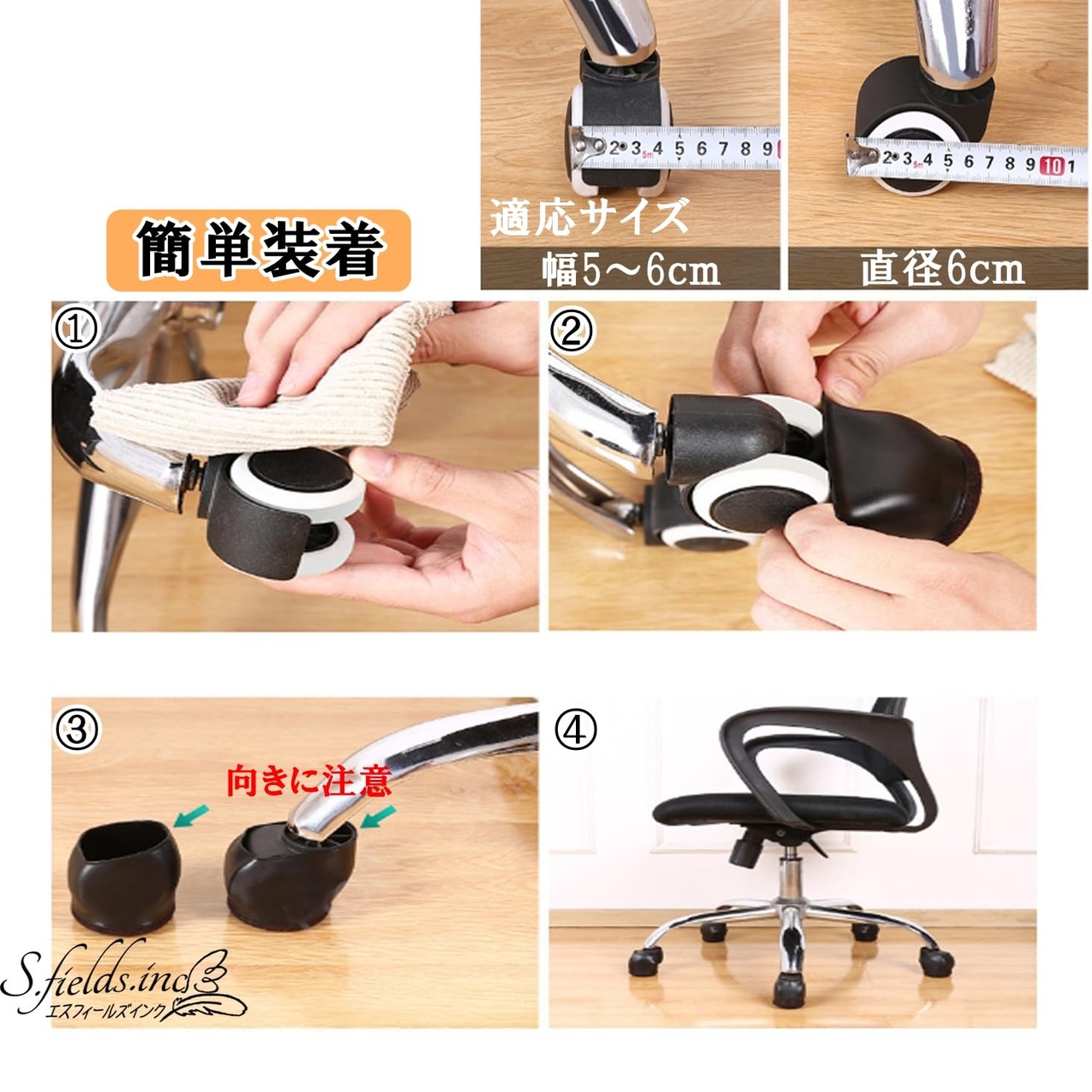 2 3 4 5 6 7 8 9

2 3 4 5 6 7 8 9 10 1

簡単装着

適応サイズ

幅5～6cm

直径6cm

①

②

③

向きに注意

④

S.fields.inc

エスフィールズインク