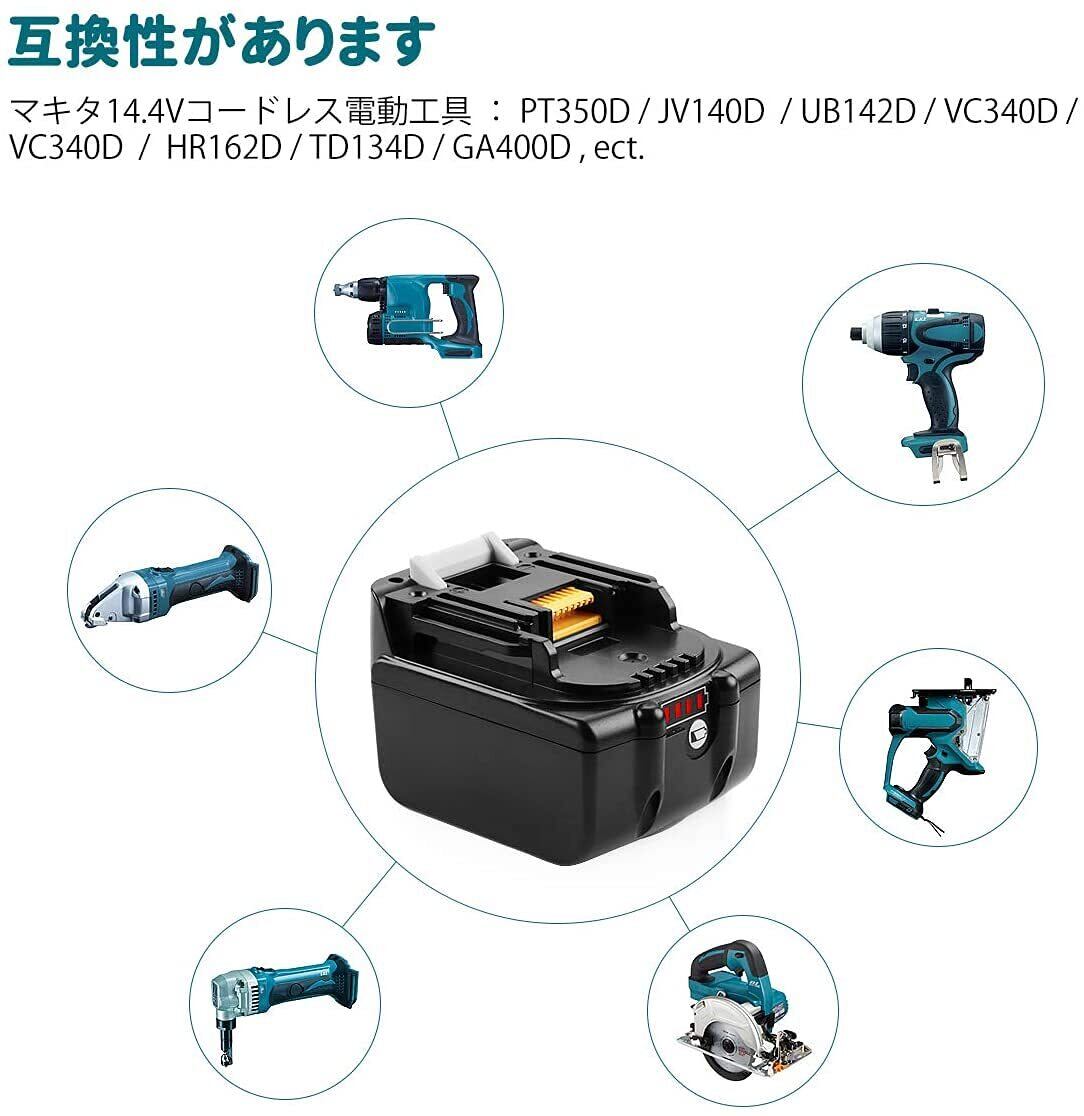 互換性があります

マキタ14.4Vコードレス電動工具 ： PT350D / JV140D / UB142D / VC340D / VC340D / HR162D / TD134D / GA400D , ect.