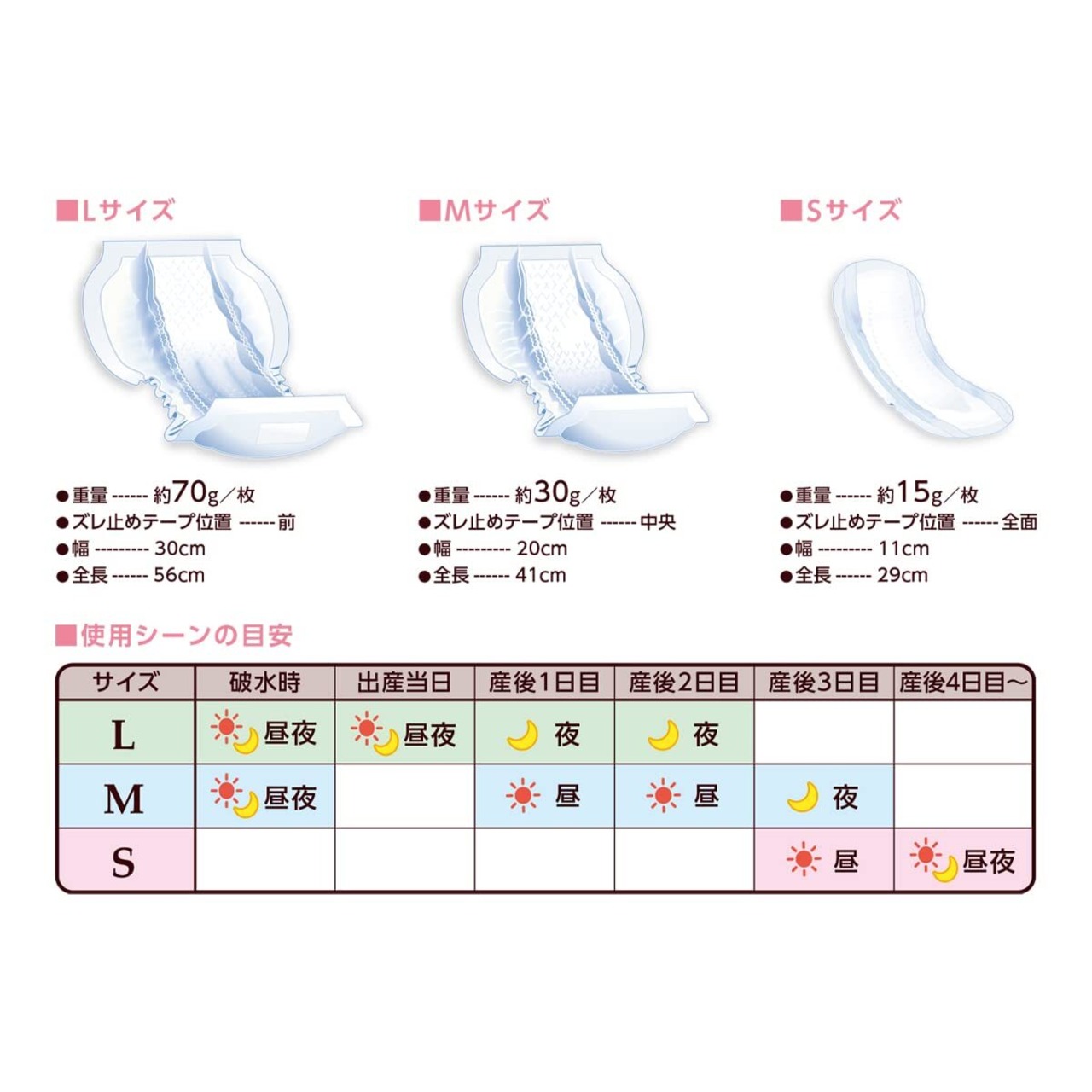 ■Lサイズ

●重量 ------ 約70g／枚
●ズレ止めテープ位置 ------ 前
●幅 --------- 30cm
●全長 ------ 56cm

■Mサイズ

●重量 ------ 約30g／枚
●ズレ止めテープ位置 ------ 中央
●幅 --------- 20cm
●全長 ------ 41cm

■Sサイズ

●重量 ------ 約15g／枚
●ズレ止めテープ位置 ------ 全面
●幅 --------- 11cm
●全長 ------ 29cm

■使用シーンの目安

| サイズ | 破水時 | 出産当日 | 産後1日目 | 産後2日目 | 産後3日目 | 産後4日目〜 |
|---|---|---|---|---|---|---|
| L | 昼夜 | 昼夜 | 夜 | 夜 | | |
| M | 昼夜 | | 昼 | 昼 | 夜 | |
| S | | | | | 昼 | 昼夜 |