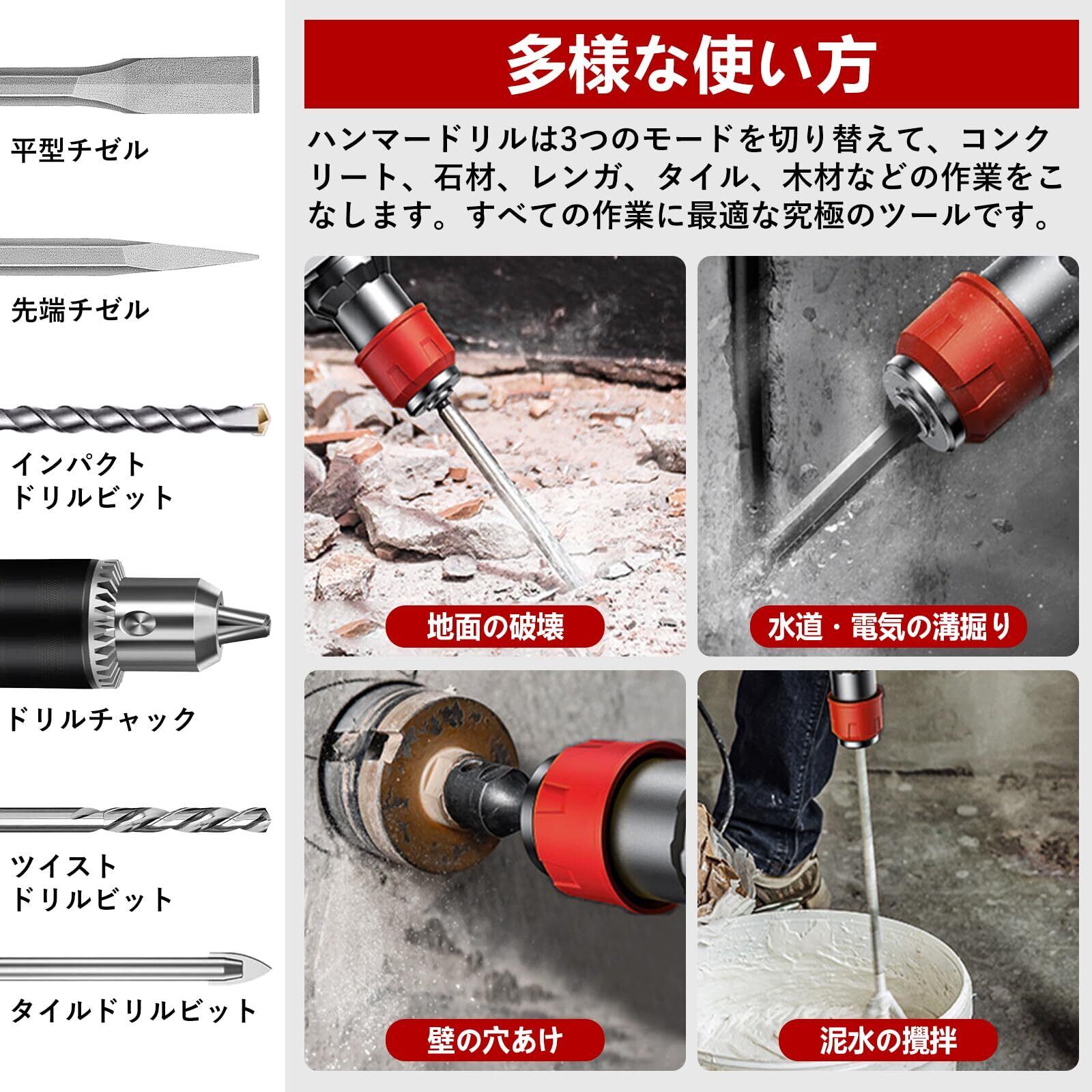 平型チゼル

先端チゼル

インパクト
ドリルビット

ドリルチャック

ツイスト
ドリルビット

タイルドリルビット

多様な使い方

ハンマードリルは3つのモードを切り替えて、コンクリート、石材、レンガ、タイル、木材などの作業をこなします。すべての作業に最適な究極のツールです。

地面の破壊

水道・電気の溝掘り

壁の穴あけ

泥水の攪拌