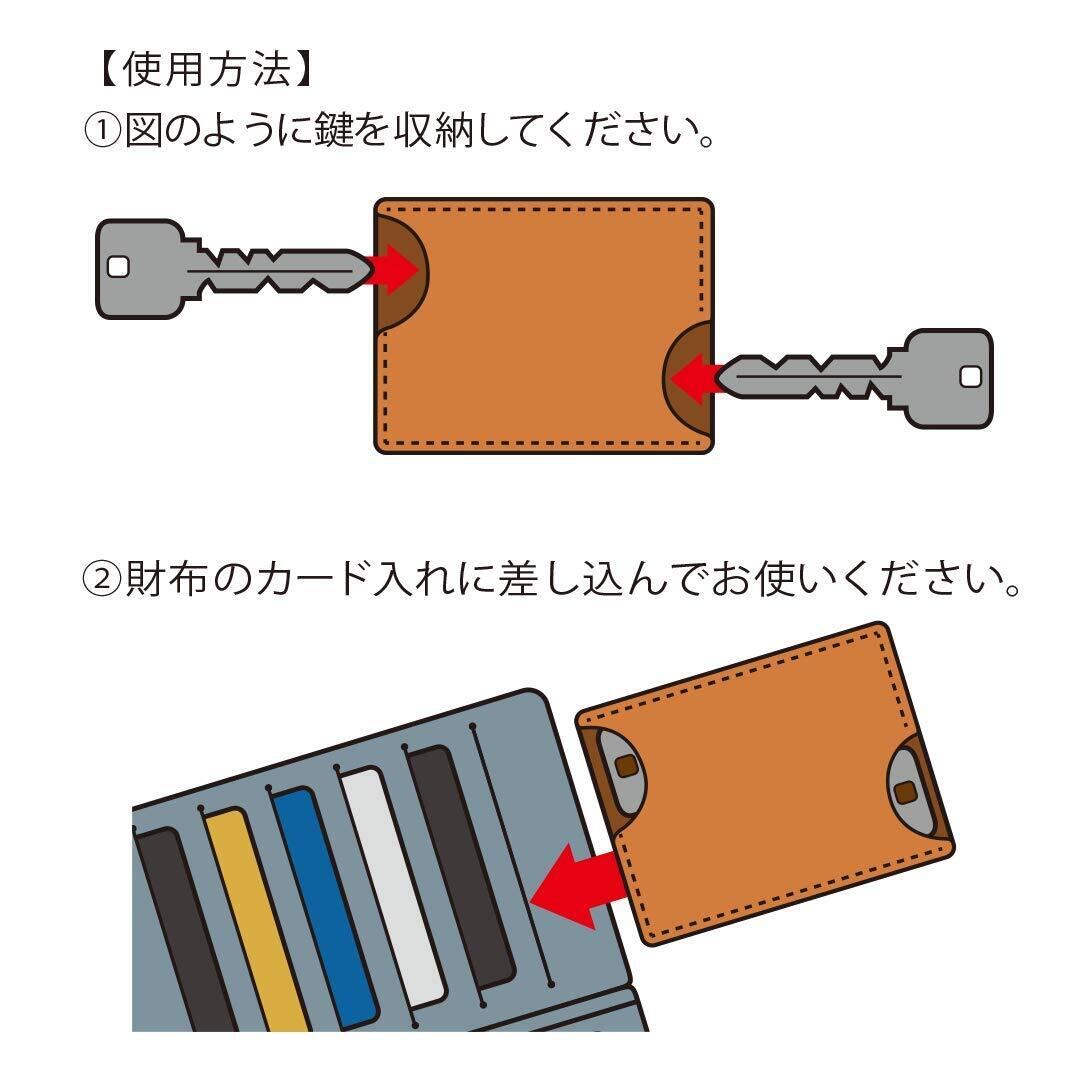 【使用方法】
①図のように鍵を収納してください。

②財布のカード入れに差し込んでお使いください。