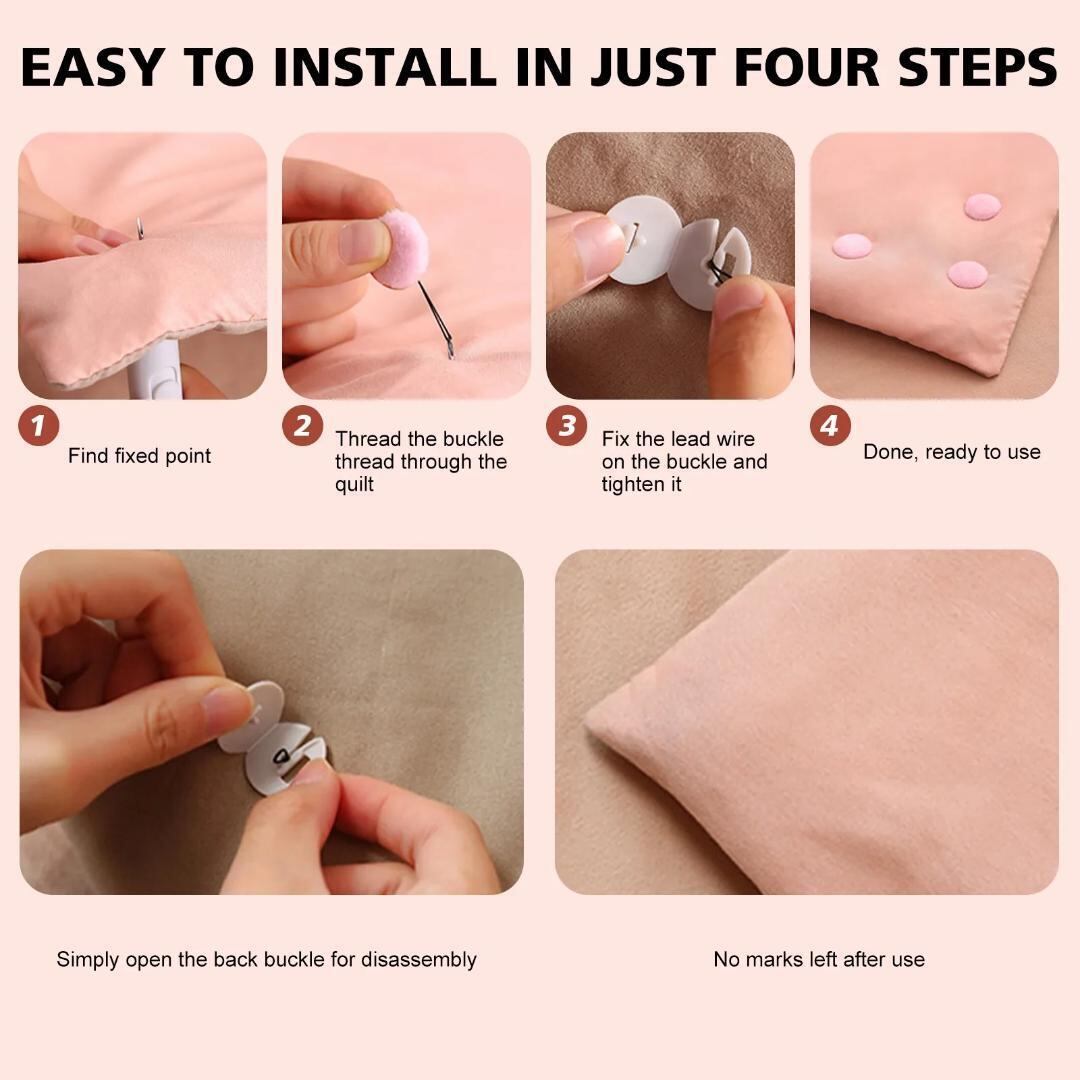 EASY TO INSTALL IN JUST FOUR STEPS

1
Find fixed point

2
Thread the buckle thread through the quilt

3
Fix the lead wire on the buckle and tighten it

4
Done, ready to use

Simply open the back buckle for disassembly

No marks left after use