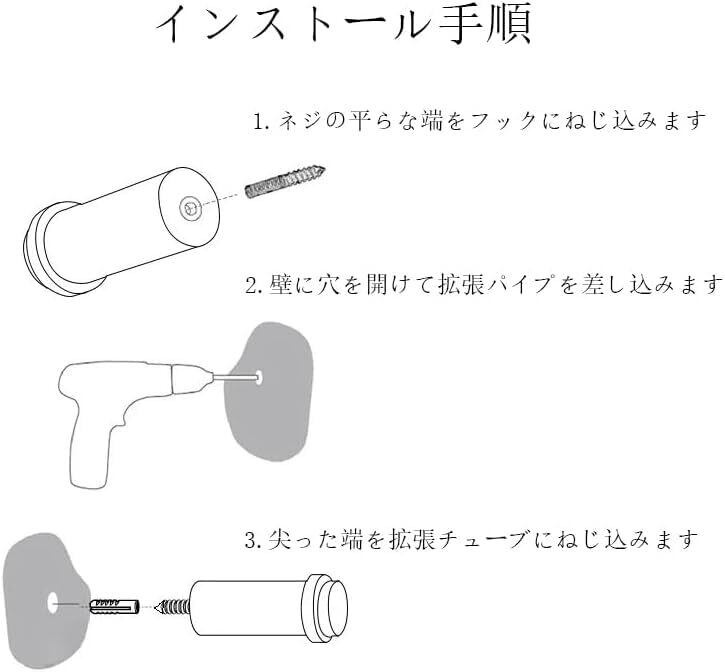 インストール手順

1. ネジの平らな端をフックにねじ込みます

2. 壁に穴を開けて拡張パイプを差し込みます

3. 尖った端を拡張チューブにねじ込みます