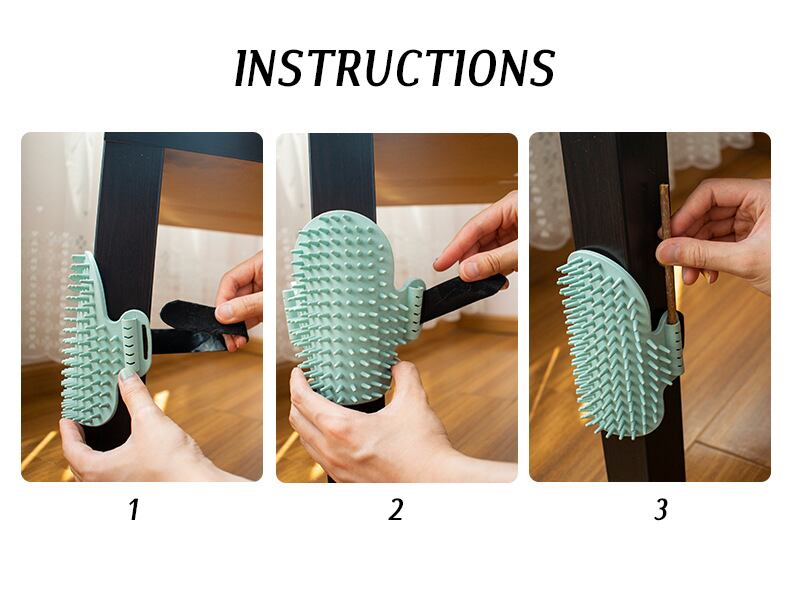 INSTRUCTIONS

1

2

3