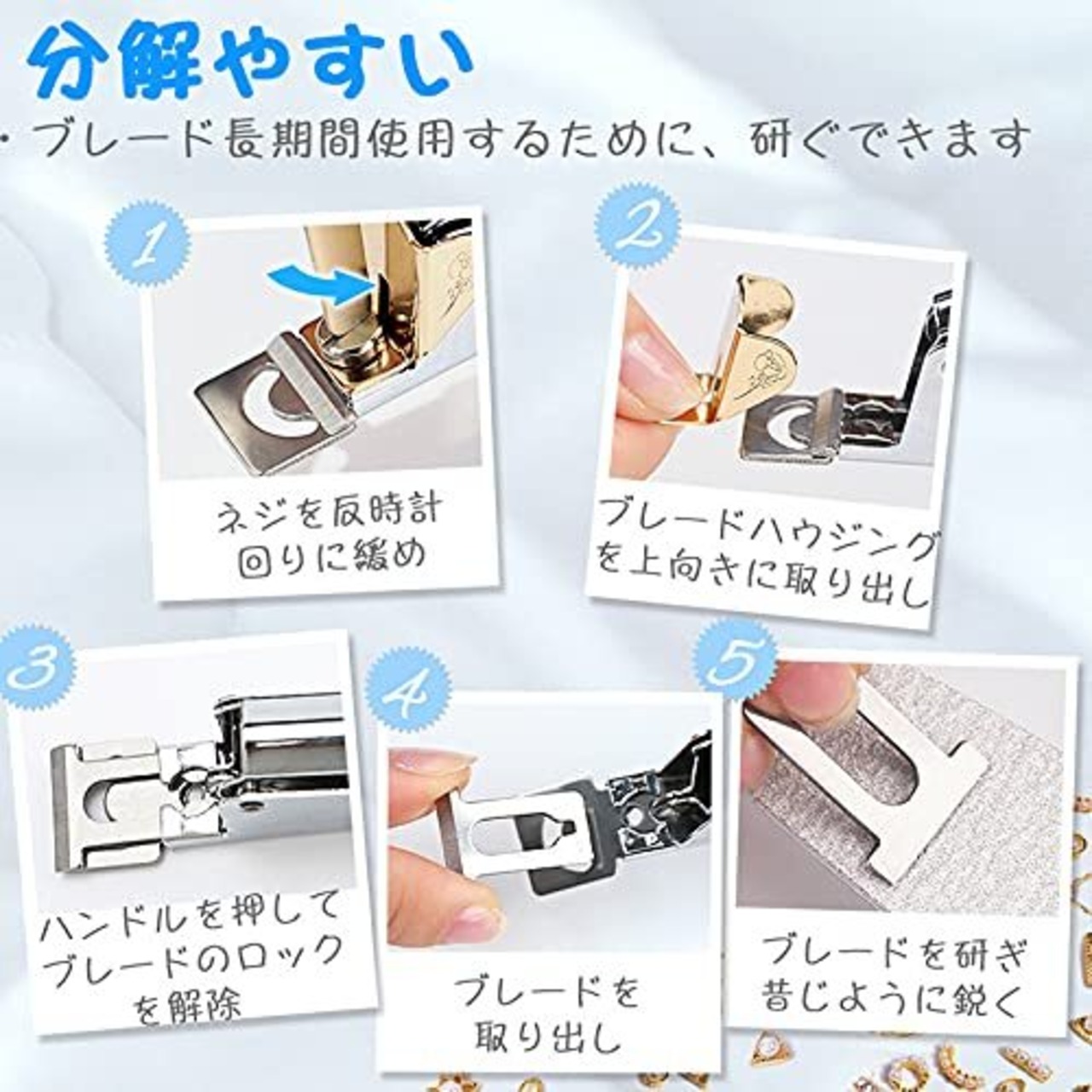 分解やすい

・ブレード長期間使用するために、研ぐできます

1

ネジを反時計回りに緩め

2

ブレードハウジングを上向きに取り出し

3

ハンドルを押してブレードのロックを解除

4

ブレードを取り出し

5

ブレードを研ぎ昔じように鋭く