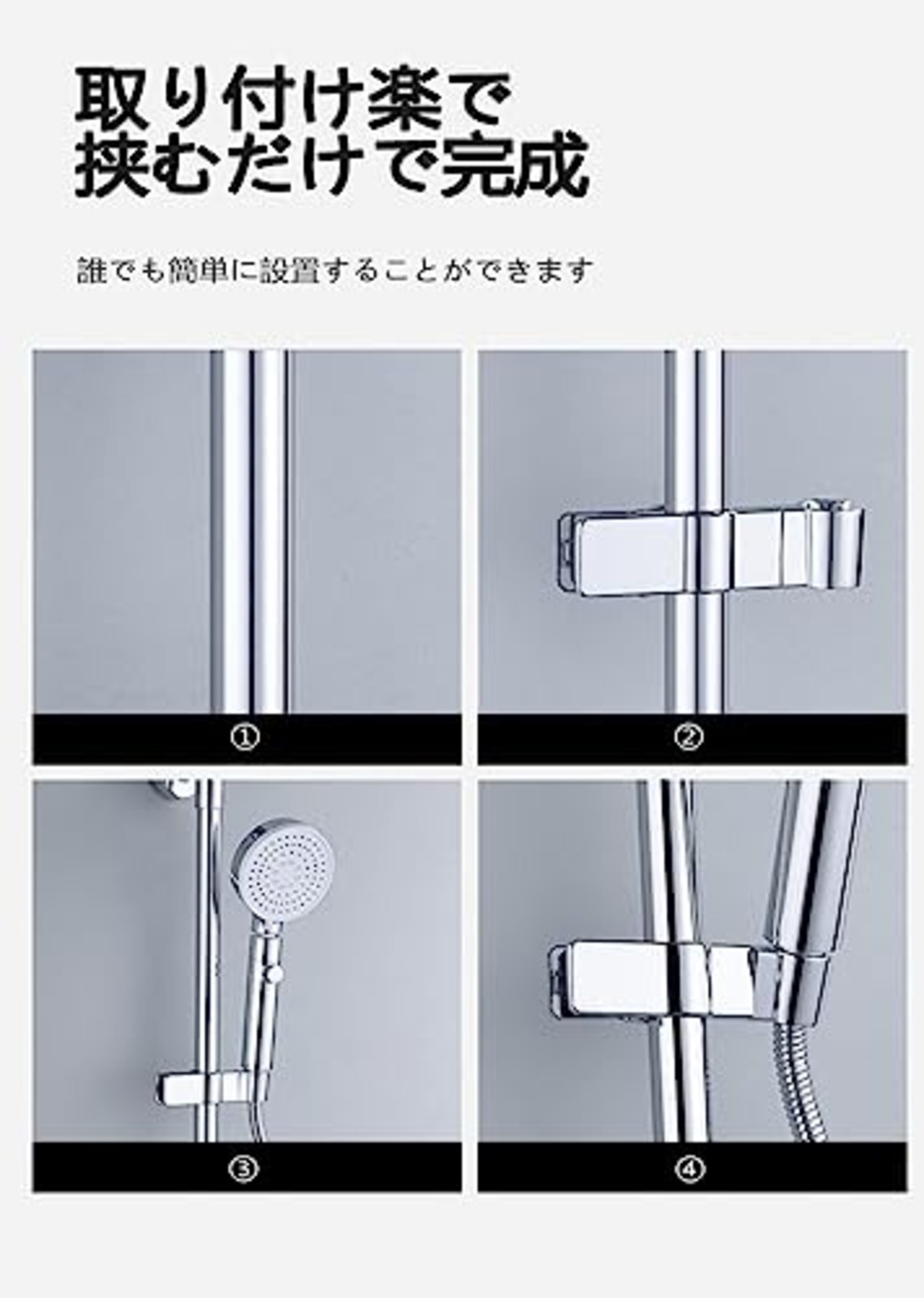 取り付け楽で
挟むだけで完成

誰でも簡単に設置することができます

①

②

③

④