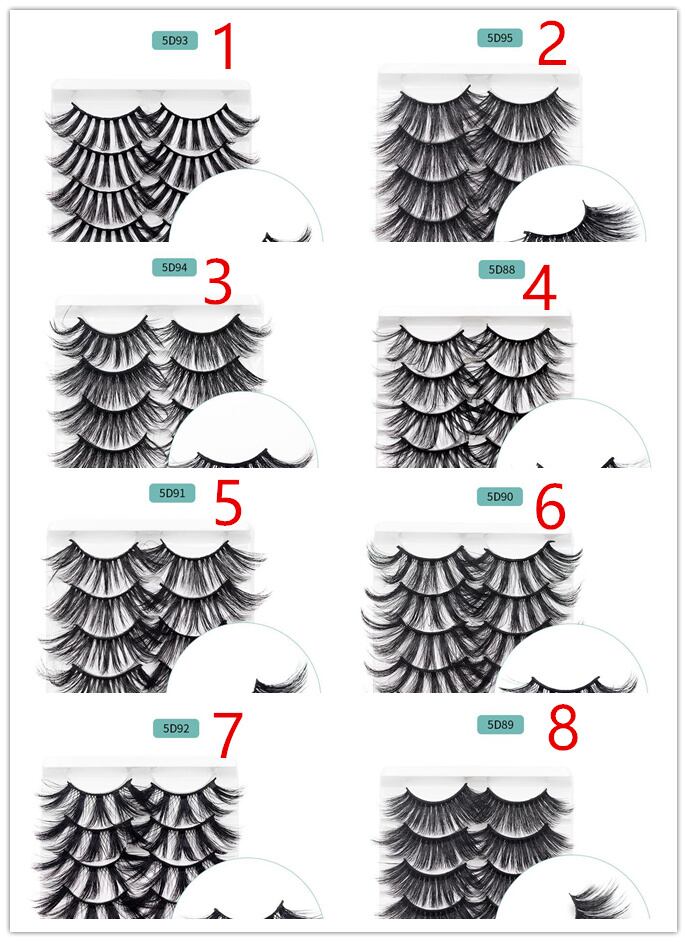 5D93 1

5D95 2

5D94 3

5D88 4

5D91 5

5D90 6

5D92 7

5D89 8