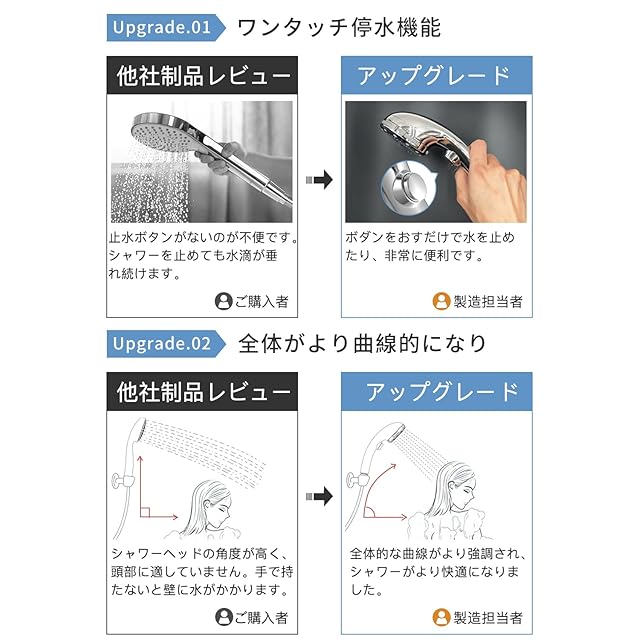 Upgrade.01 ワンタッチ停水機能

他社制品レビュー

止水ボタンがないのが不便です。シャワーを止めても水滴が垂れ続けます。

ご購入者

アップグレード

ボダンをおすだけで水を止めたり、非常に便利です。

製造担当者

Upgrade.02 全体がより曲線的になり

他社制品レビュー

シャワーヘッドの角度が高く、頭部に適していません。手で持たないと壁に水がかかります。

ご購入者

アップグレード

全体的な曲線がより強調され、シャワーがより快適になりました。

製造担当者