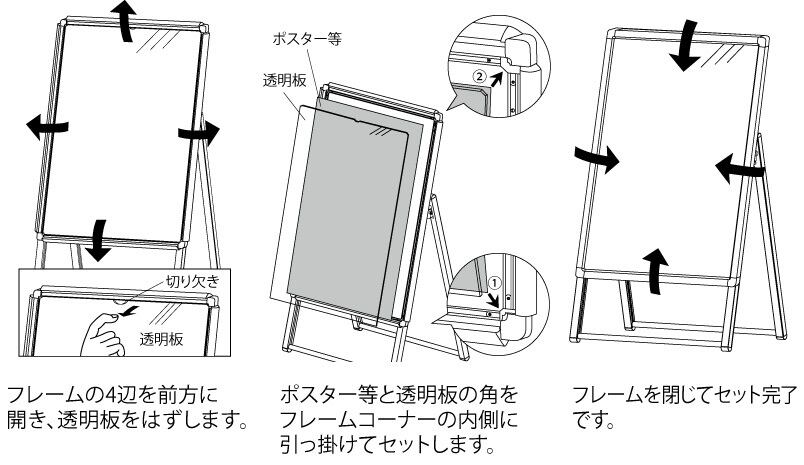 切り欠き
透明板

フレームの4辺を前方に開き、透明板をはずします。

ポスター等
透明板
②
①

ポスター等と透明板の角をフレームコーナーの内側に引っ掛けてセットします。

フレームを閉じてセット完了です。