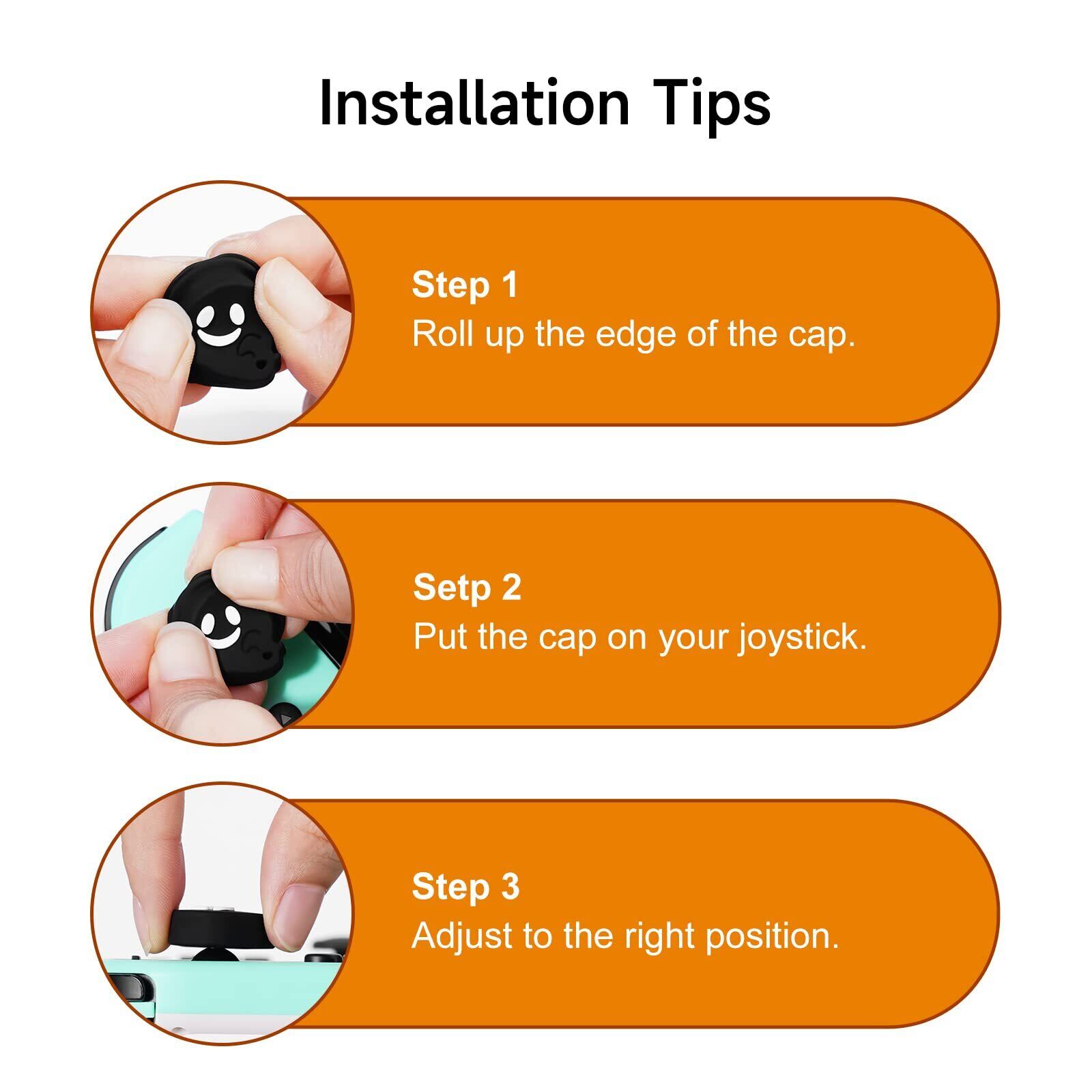 Installation Tips

Step 1
Roll up the edge of the cap.

Setp 2
Put the cap on your joystick.

Step 3
Adjust to the right position.