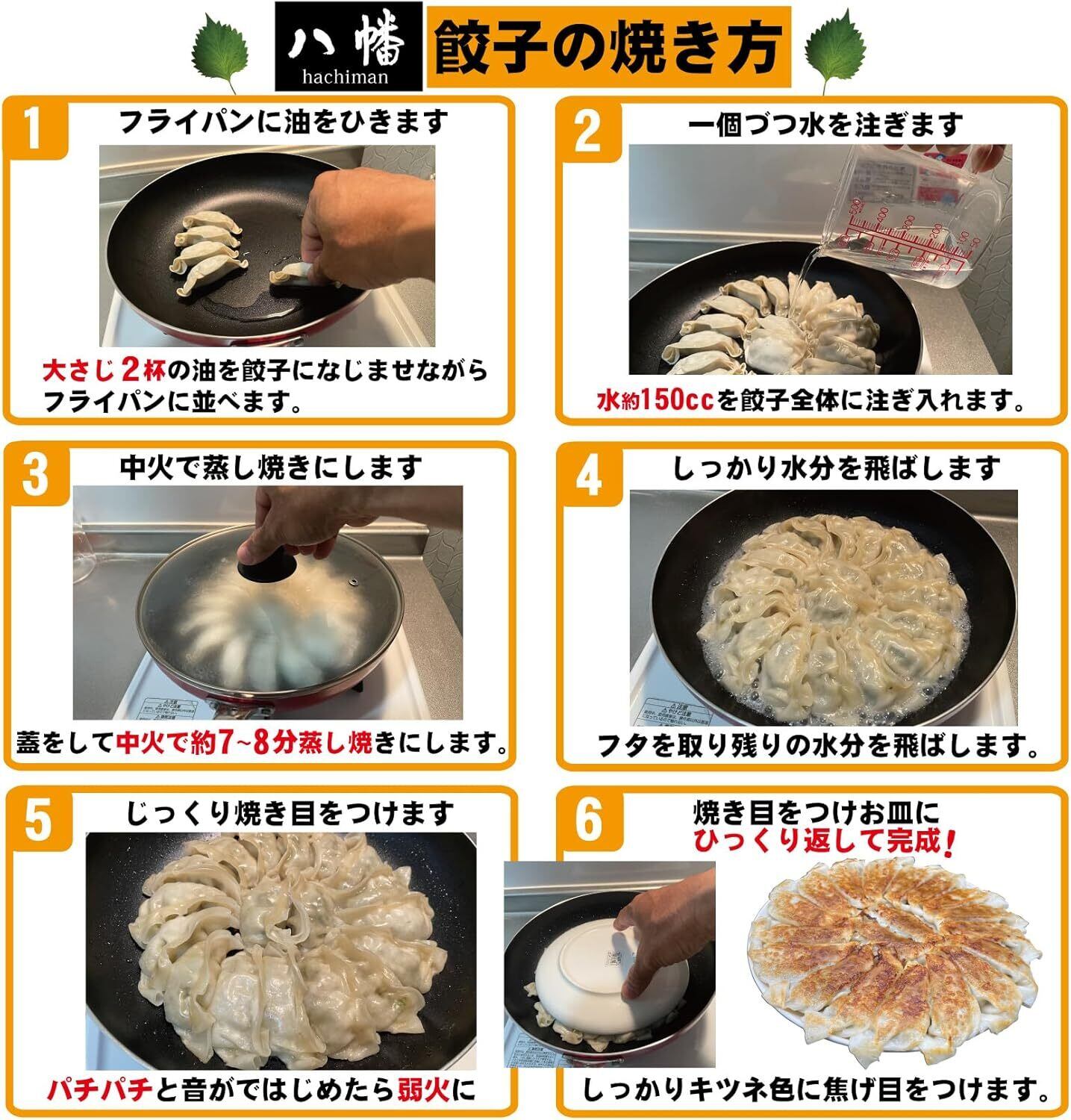 八幡
hachiman
餃子の焼き方

1
フライパンに油をひきます
大さじ２杯の油を餃子になじませながらフライパンに並べます。

2
一個づつ水を注ぎます
水約150ccを餃子全体に注ぎ入れます。

3
中火で蒸し焼きにします
蓋をして中火で約7~8分蒸し焼きにします。

4
しっかり水分を飛ばします
フタを取り残りの水分を飛ばします。

5
じっくり焼き目をつけます
パチパチと音がではじめたら弱火に

6
焼き目をつけお皿に
ひっくり返して完成！
しっかりキツネ色に焦げ目をつけます。