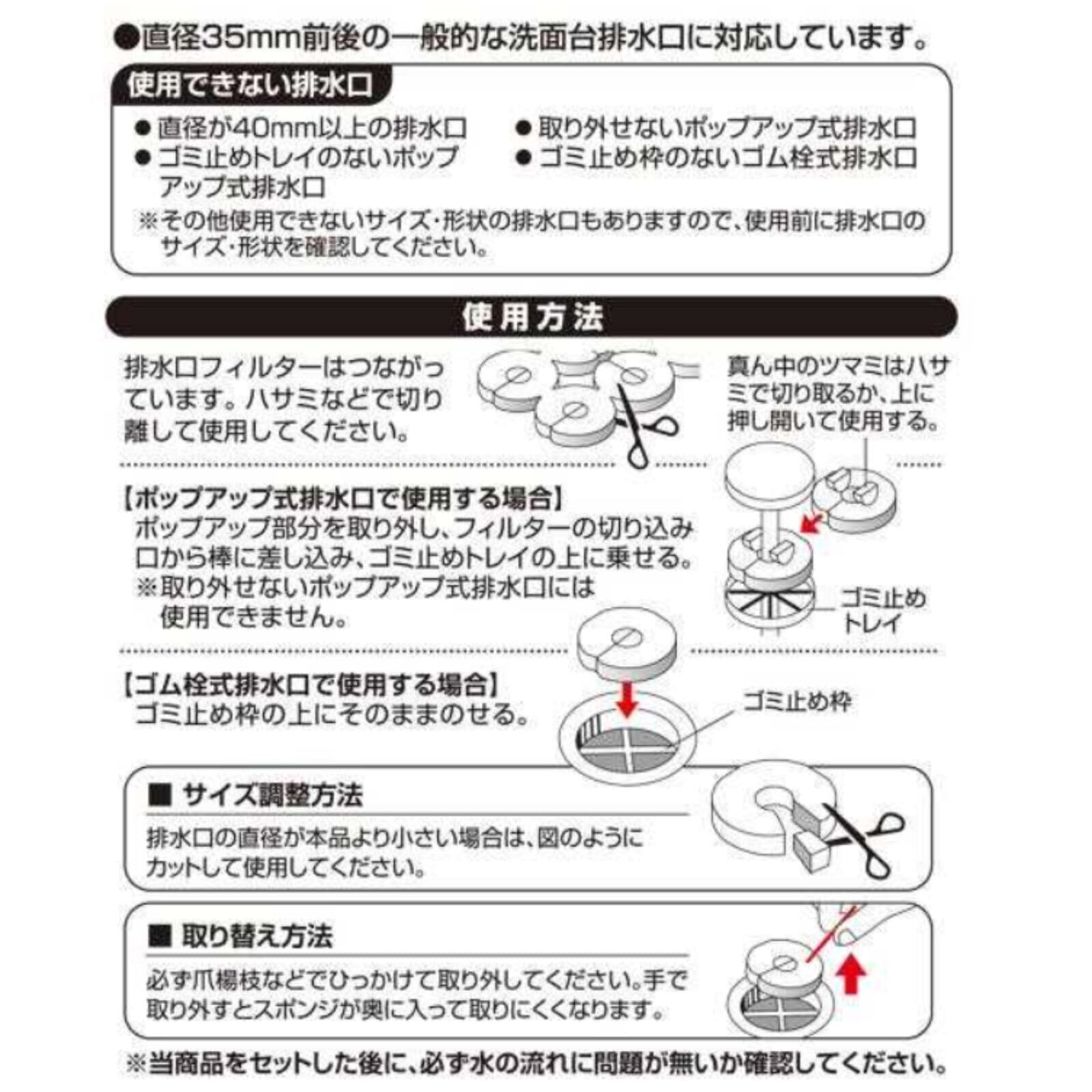 ●直径35mm前後の一般的な洗面台排水口に対応しています。

使用できない排水口

●直径が40mm以上の排水口
●ゴミ止めトレイのないポップアップ式排水口

●取り外せないポップアップ式排水口
●ゴミ止め枠のないゴム栓式排水口

※その他使用できないサイズ・形状の排水口もありますので、使用前に排水口のサイズ・形状を確認してください。

使用方法

排水口フィルターはつながっています。ハサミなどで切り離して使用してください。

真ん中のツマミはハサミで切り取るか、上に押し開いて使用する。

【ポップアップ式排水口で使用する場合】
ポップアップ部分を取り外し、フィルターの切り込み口から棒に差し込み、ゴミ止めトレイの上に乗せる。
※取り外せないポップアップ式排水口には使用できません。

ゴミ止めトレイ

【ゴム栓式排水口で使用する場合】
ゴミ止め枠の上にそのままのせる。

ゴミ止め枠

■ サイズ調整方法
排水口の直径が本品より小さい場合は、図のようにカットして使用してください。

■ 取り替え方法
必ず爪楊枝などでひっかけて取り外してください。手で取り外すとスポンジが奥に入って取りにくくなります。

※当商品をセットした後に、必ず水の流れに問題が無いか確認してください。