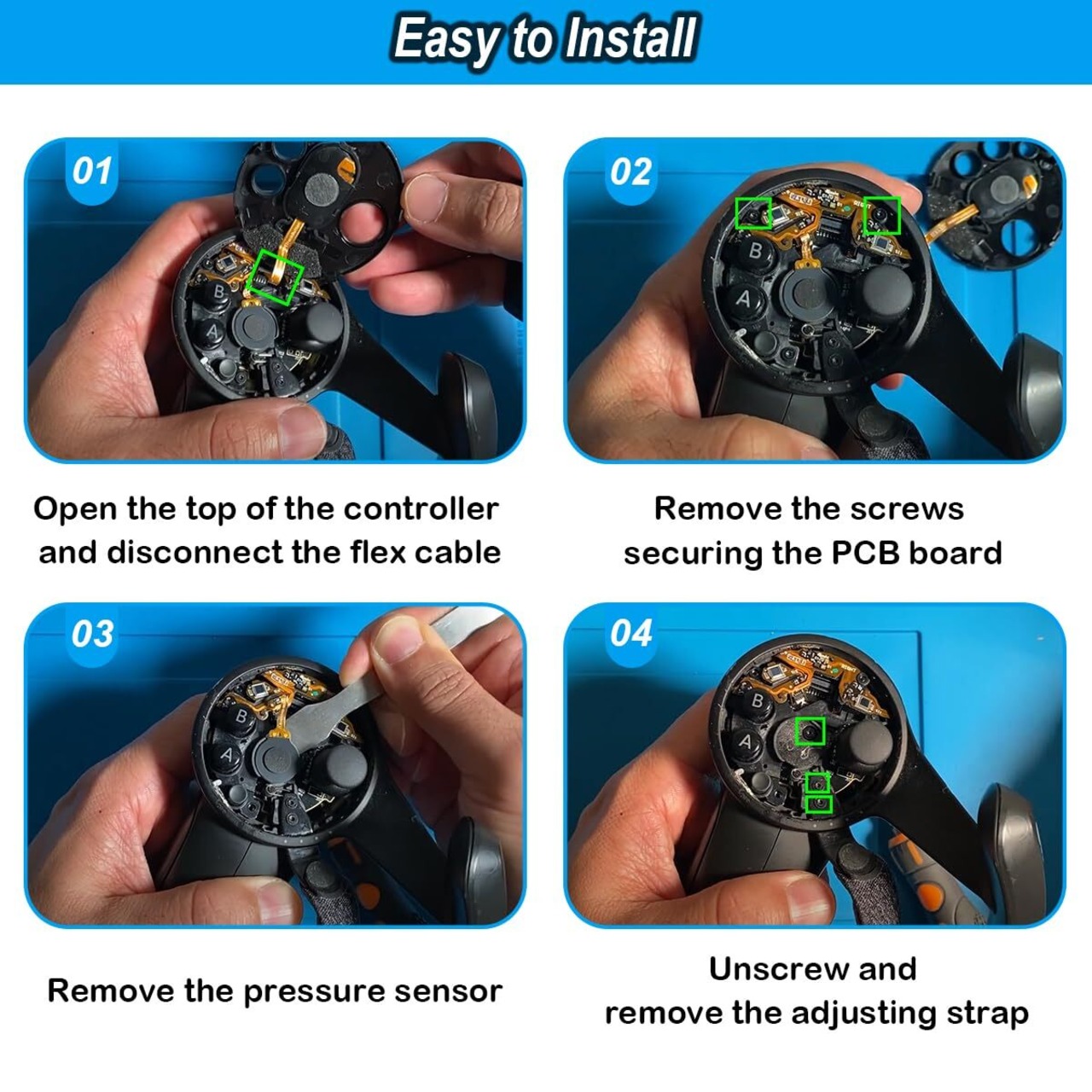 Easy to Install

01

B

A

Open the top of the controller and disconnect the flex cable

02

B

A

Remove the screws securing the PCB board

03

B

A

Remove the pressure sensor

04

B

A

Unscrew and remove the adjusting strap