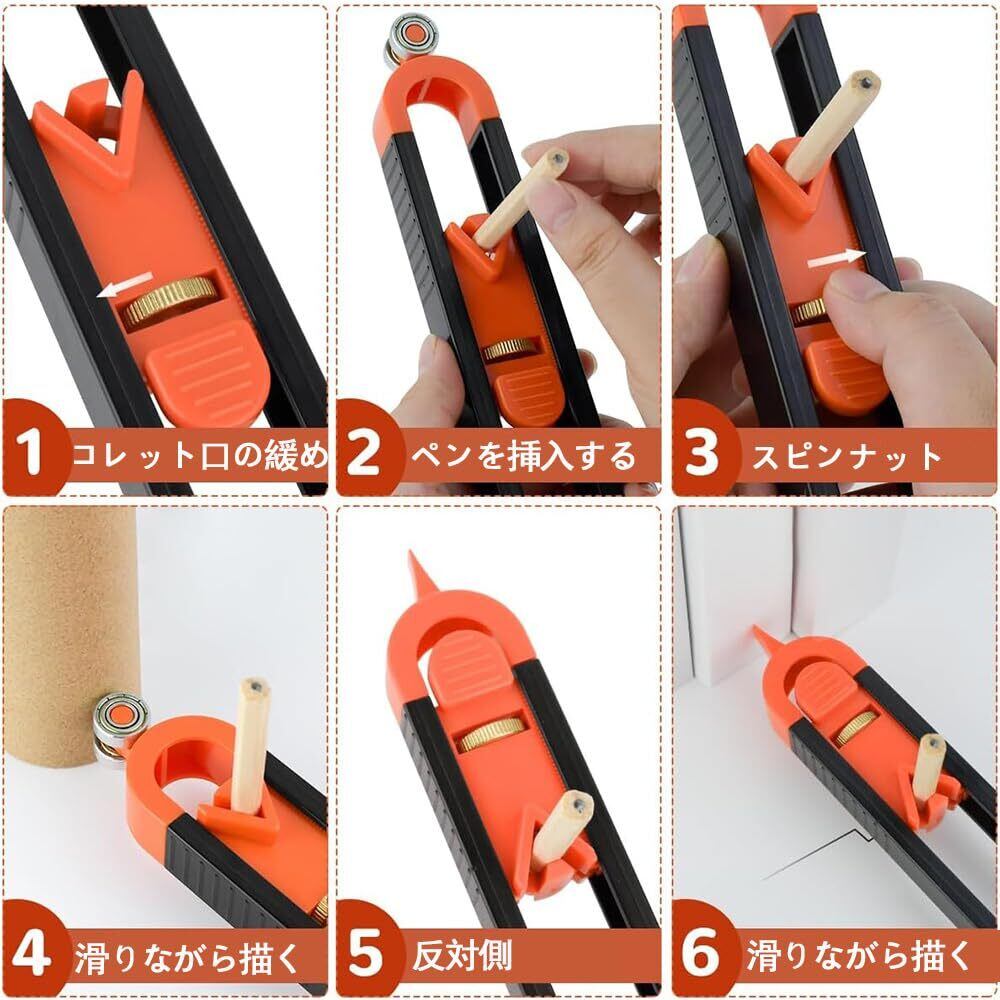 1 コレット口の緩め

2 ペンを挿入する

3 スピンナット

4 滑りながら描く

5 反対側

6 滑りながら描く